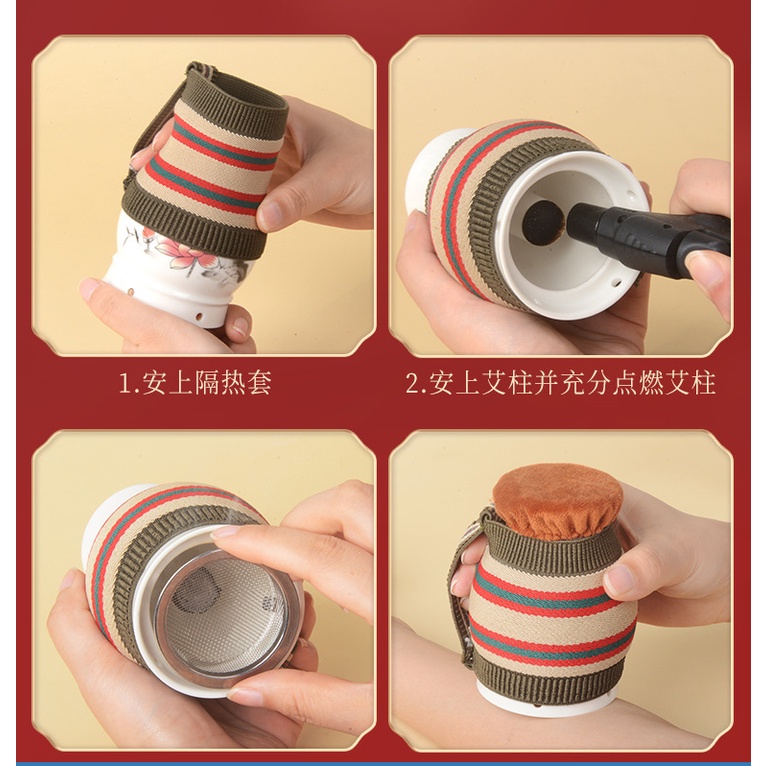 1.安上隔热套

2.安上艾柱并充分点燃艾柱