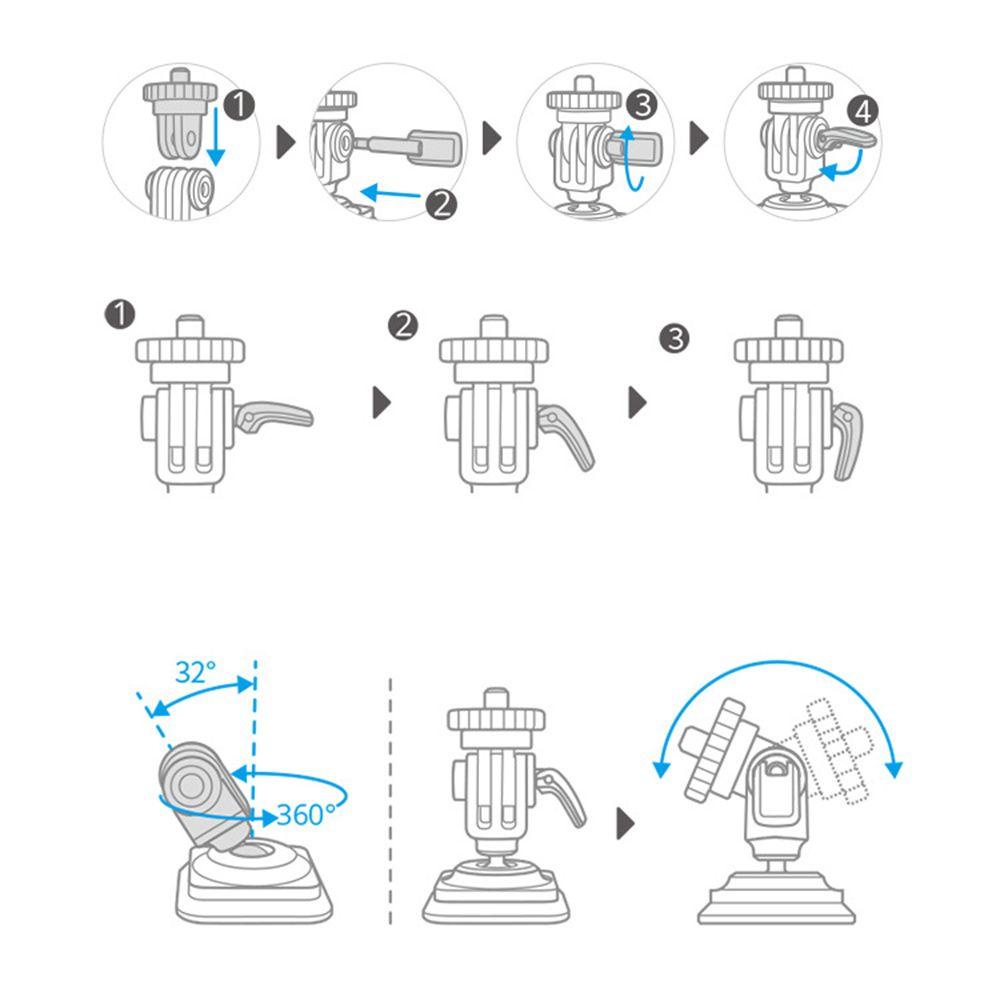 1
2
3
4

1
2
3

32°
360°