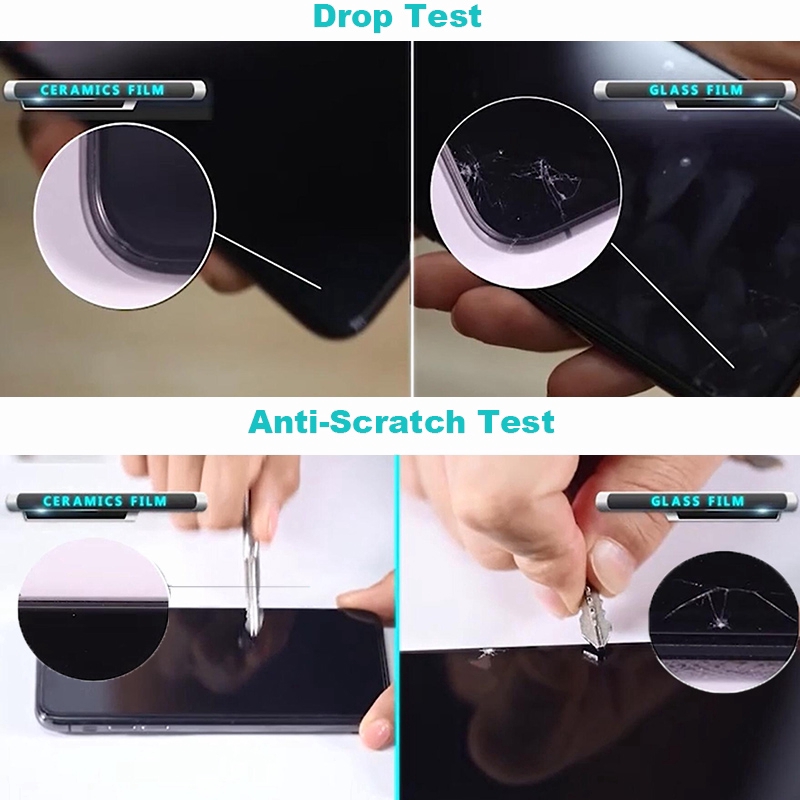 Drop Test

CERAMICS FILM

GLASS FILM

Anti-Scratch Test

CERAMICS FILM

GLASS FILM