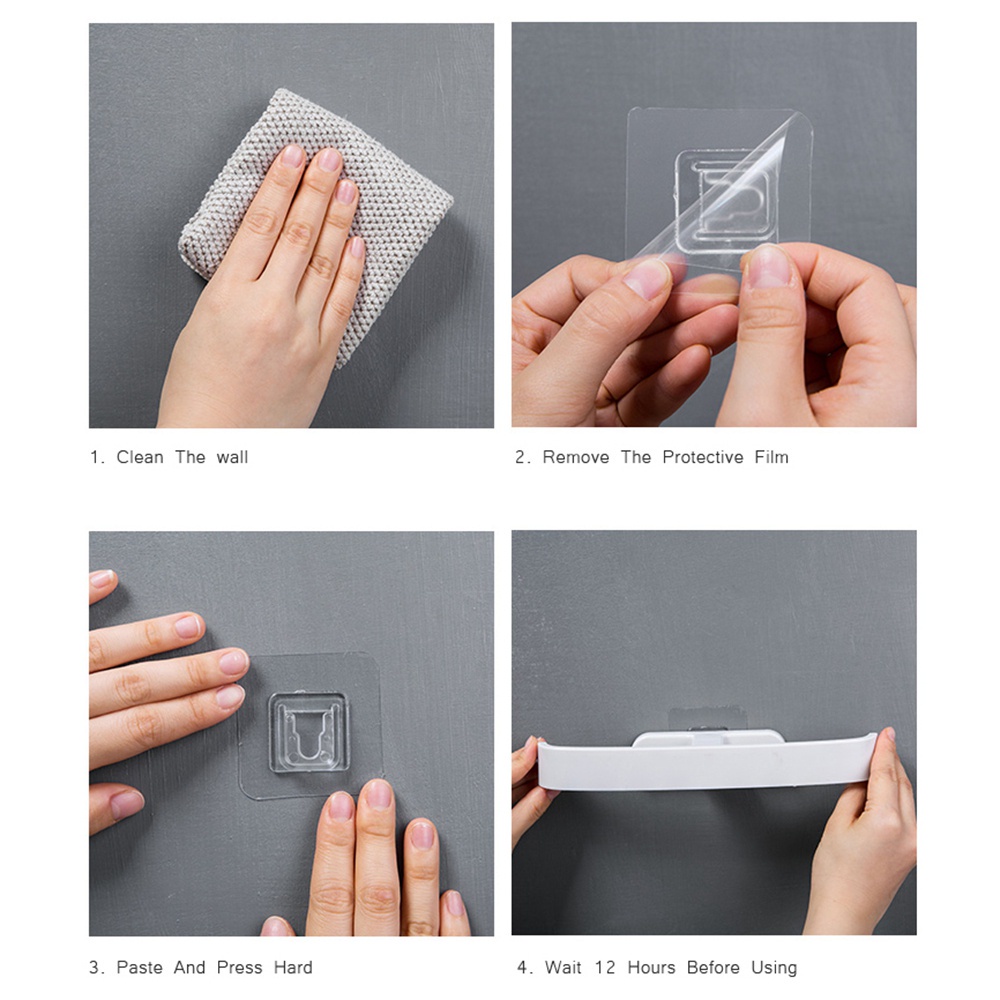 1. Clean The wall

2. Remove The Protective Film

3. Paste And Press Hard

4. Wait 12 Hours Before Using