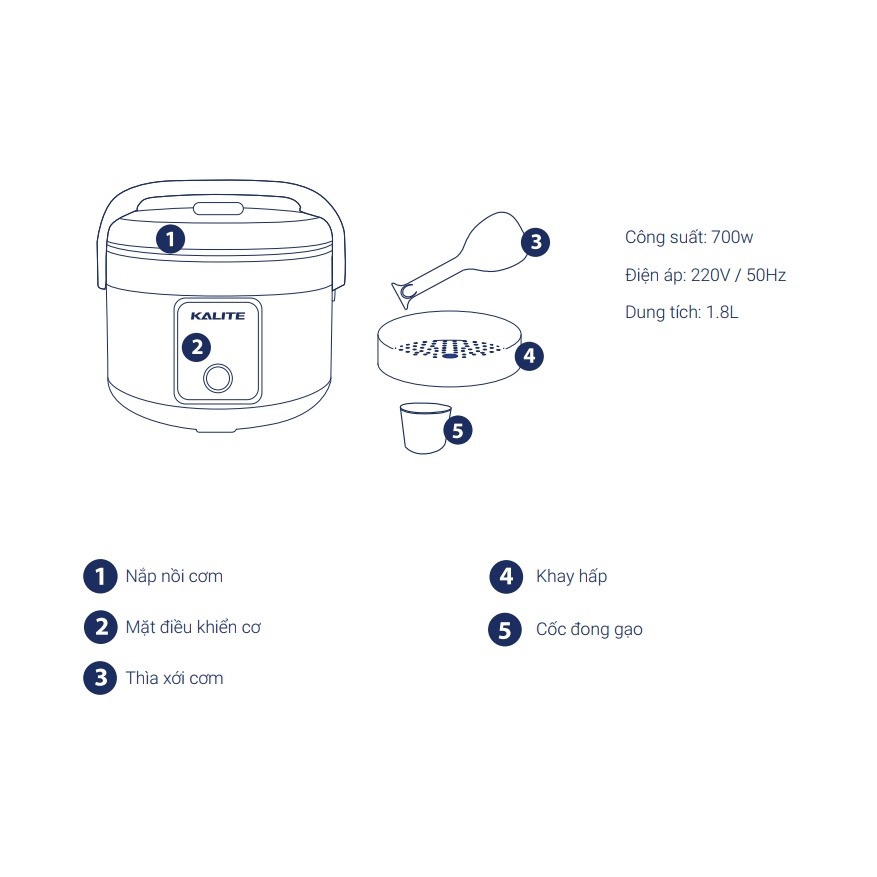 1

KALITE

2

3

4

5

Công suất: 700w

Điện áp: 220V / 50Hz

Dung tích: 1.8L

1 Nắp nồi cơm

2 Mặt điều khiển cơ

3 Thìa xới cơm

4 Khay hấp

5 Cốc đong gạo