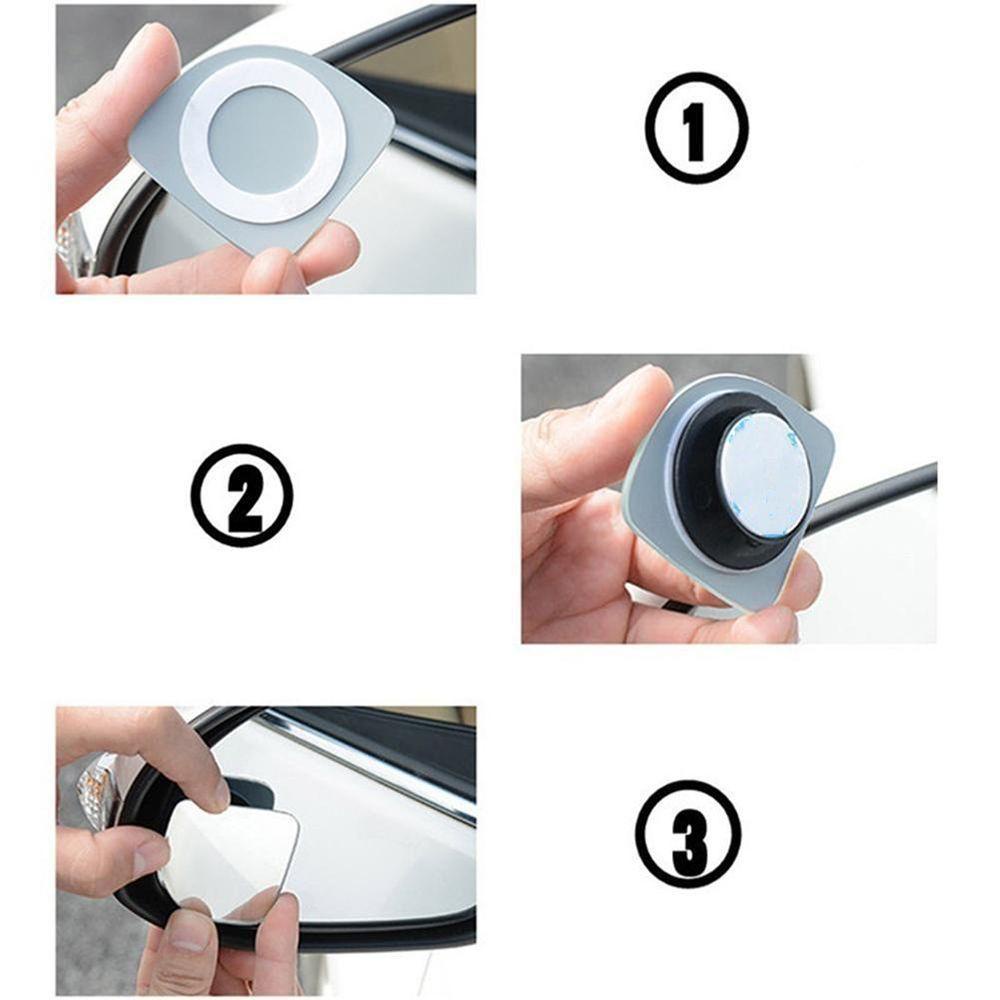 ①

②

③