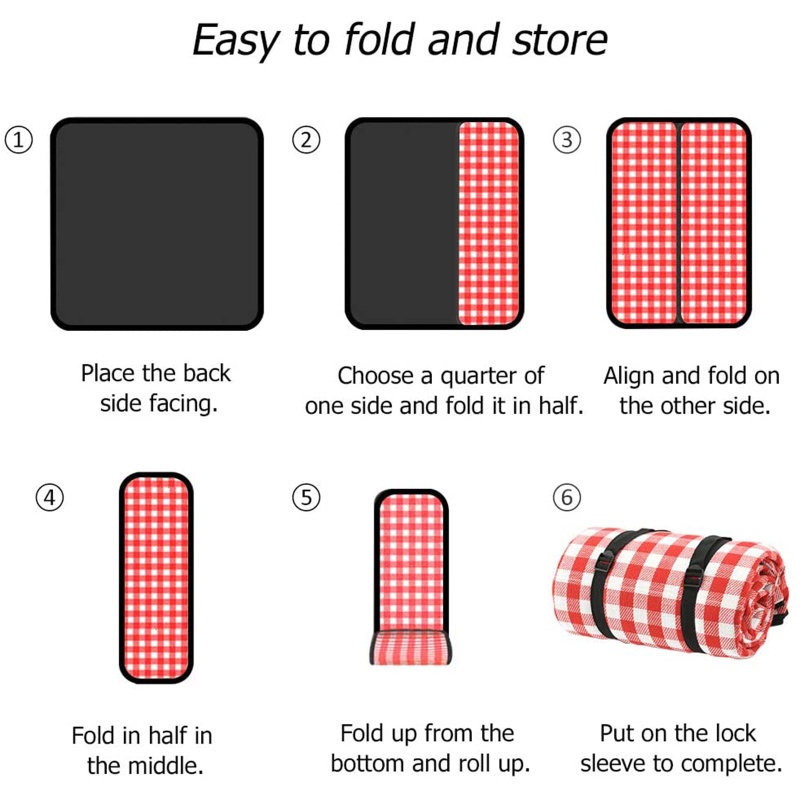 Easy to fold and store

①

Place the back side facing.

②

Choose a quarter of one side and fold it in half.

③

Align and fold on the other side.

④

Fold in half in the middle.

⑤

Fold up from the bottom and roll up.

⑥

Put on the lock sleeve to complete.