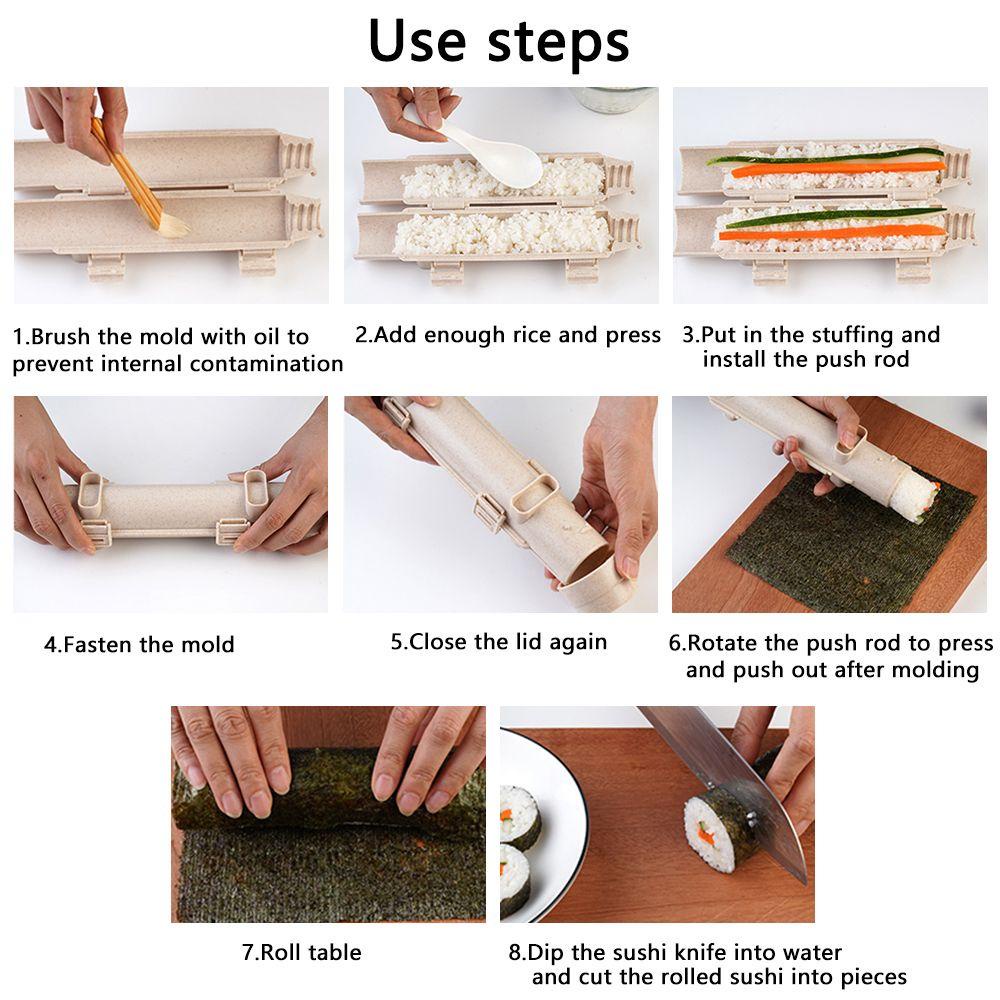 Use steps

1.Brush the mold with oil to prevent internal contamination

2.Add enough rice and press

3.Put in the stuffing and install the push rod

4.Fasten the mold

5.Close the lid again

6.Rotate the push rod to press and push out after molding

7.Roll table

8.Dip the sushi knife into water and cut the rolled sushi into pieces