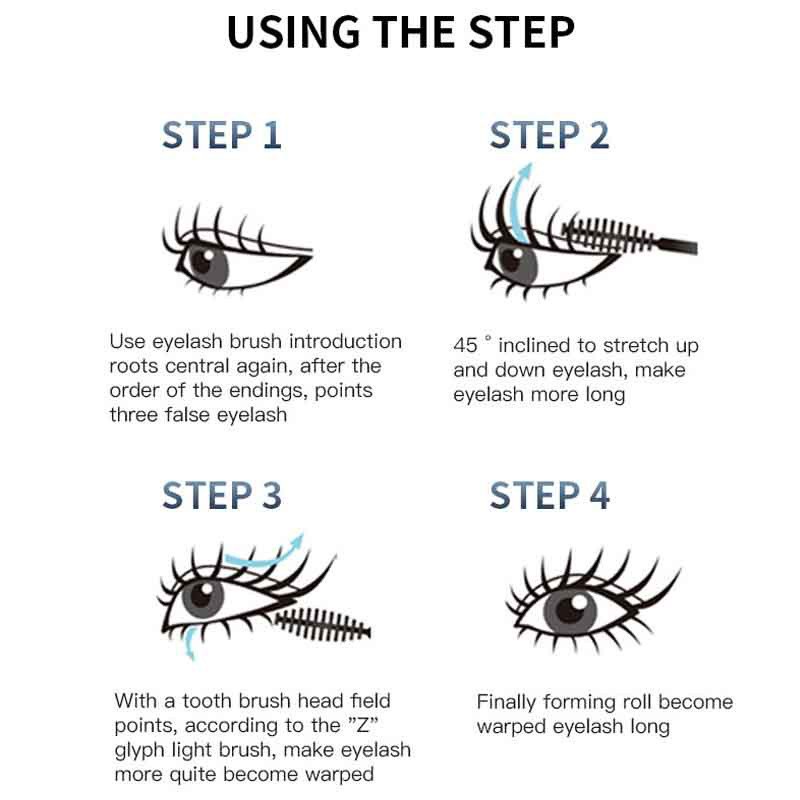 USING THE STEP

STEP 1

Use eyelash brush introduction roots central again, after the order of the endings, points three false eyelash

STEP 2

45 ° inclined to stretch up and down eyelash, make eyelash more long

STEP 3

With a tooth brush head field points, according to the "Z" glyph light brush, make eyelash more quite become warped

STEP 4

Finally forming roll become warped eyelash long