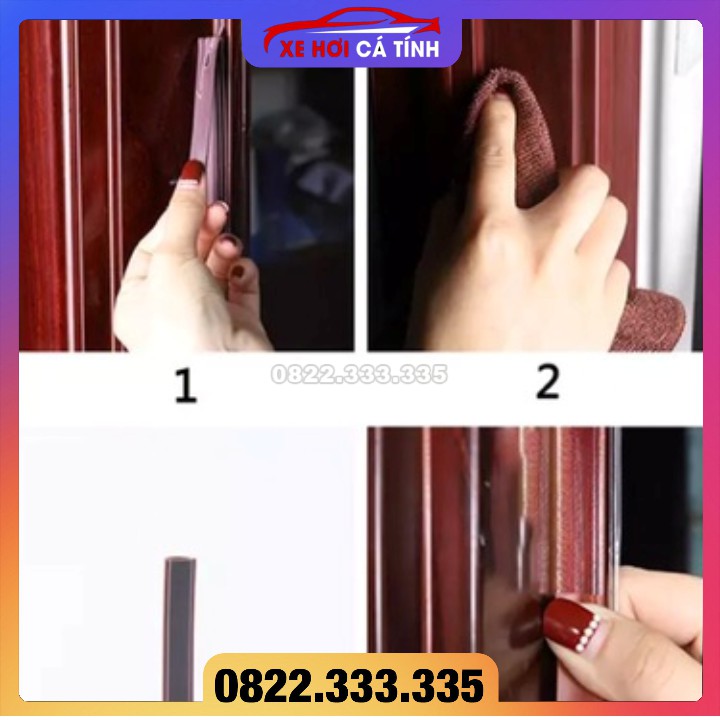 XE HƠI CÁ TÍNH

1

0822.333.335

2

0822.333.335