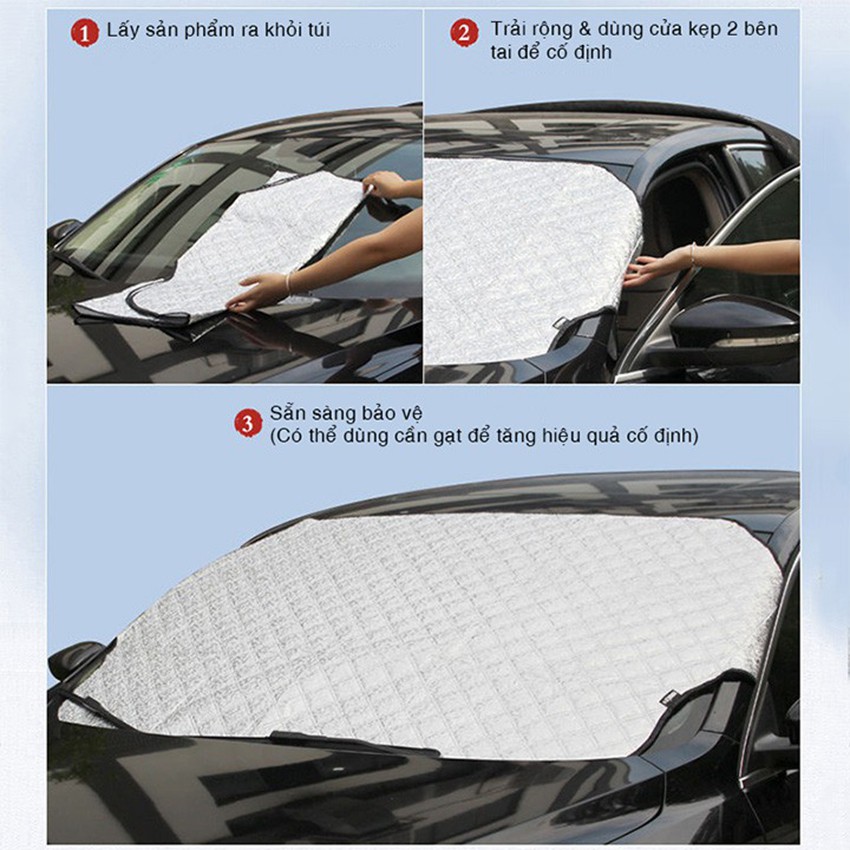 1 Lấy sản phẩm ra khỏi túi

2 Trải rộng & dùng cửa kẹp 2 bên tai để cố định

3 Sẵn sàng bảo vệ
(Có thể dùng cần gạt để tăng hiệu quả cố định)