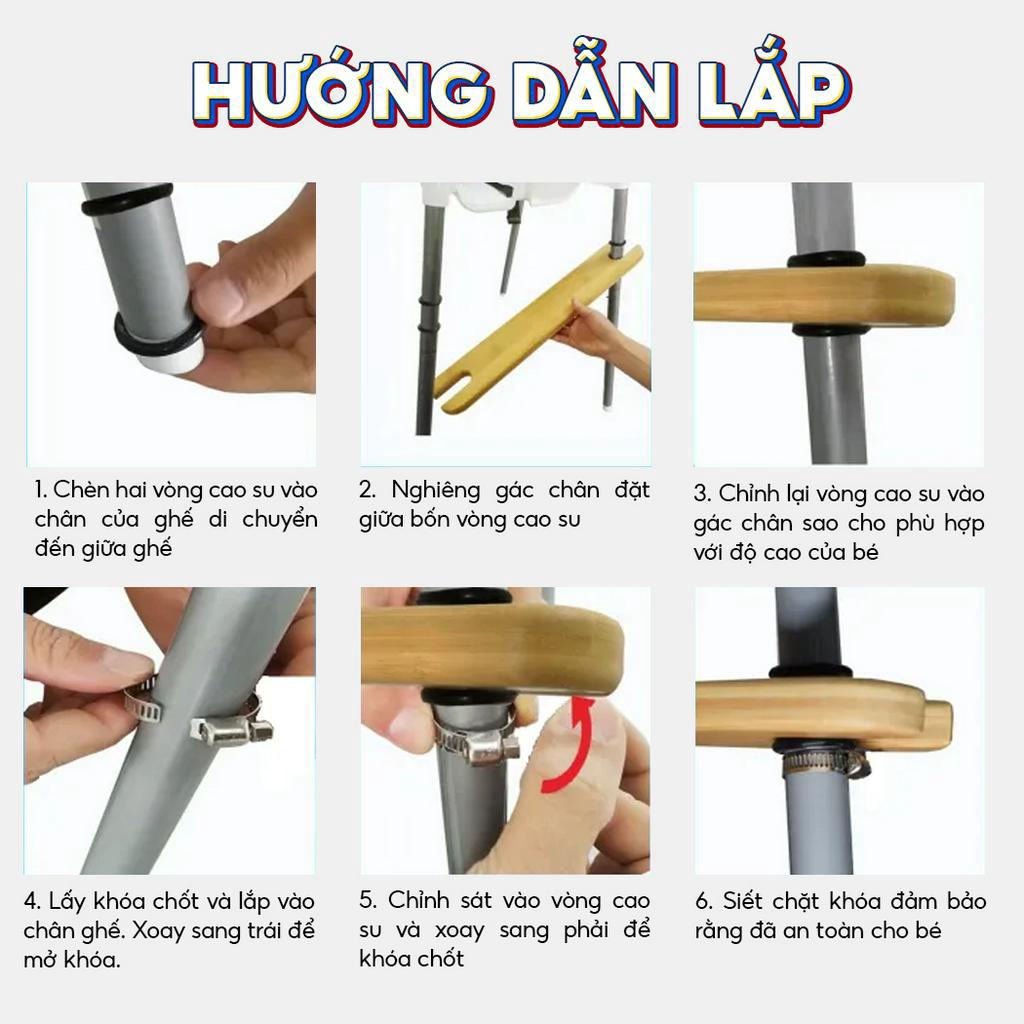 HƯỚNG DẪN LẮP

1. Chèn hai vòng cao su vào chân của ghế di chuyển đến giữa ghế

2. Nghiêng gác chân đặt giữa bốn vòng cao su

3. Chỉnh lại vòng cao su vào gác chân sao cho phù hợp với độ cao của bé

4. Lấy khóa chốt và lắp vào chân ghế. Xoay sang trái để mở khóa.

5. Chỉnh sát vào vòng cao su và xoay sang phải để khóa chốt

6. Siết chặt khóa đảm bảo rằng đã an toàn cho bé