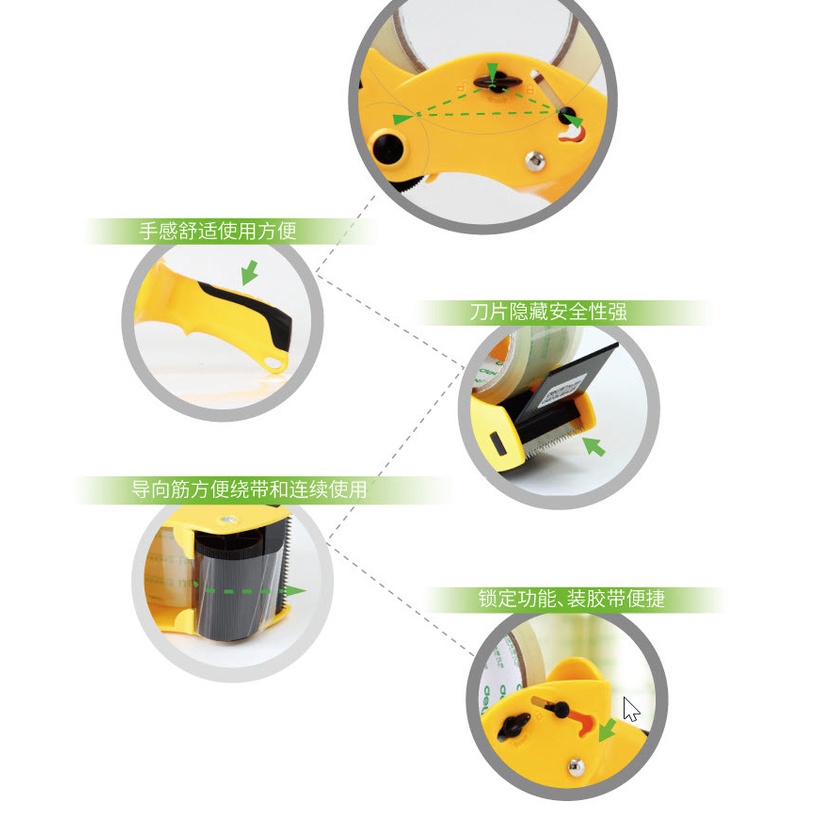 手感舒适使用方便

刀片隐藏安全性强

导向筋方便绕带和连续使用

锁定功能、装胶带便捷