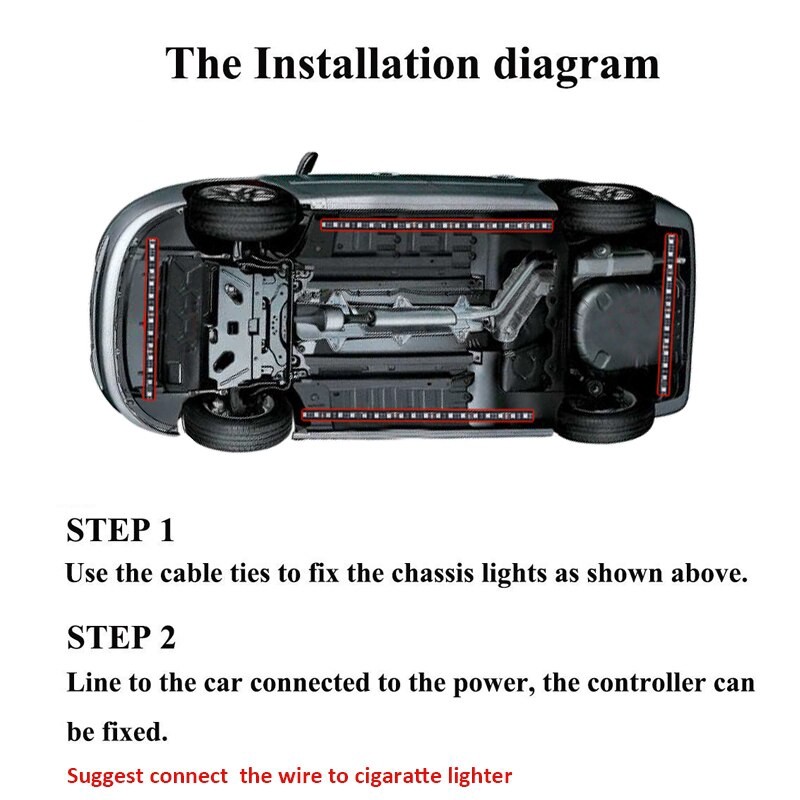 The Installation diagram

STEP 1
Use the cable ties to fix the chassis lights as shown above.

STEP 2
Line to the car connected to the power, the controller can be fixed.

Suggest connect  the wire to cigaratte lighter