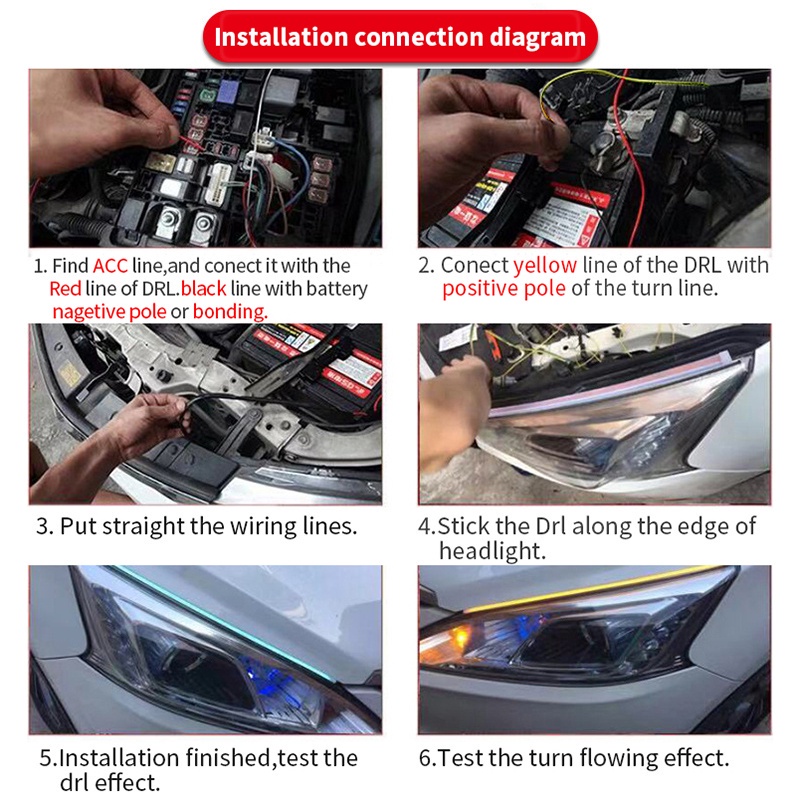 Installation connection diagram

1. Find ACC line,and conect it with the Red line of DRL.black line with battery nagetive pole or bonding.

2. Conect yellow line of the DRL with positive pole of the turn line.

3. Put straight the wiring lines.

4.Stick the Drl along the edge of headlight.

5.Installation finished,test the drl effect.

6.Test the turn flowing effect.