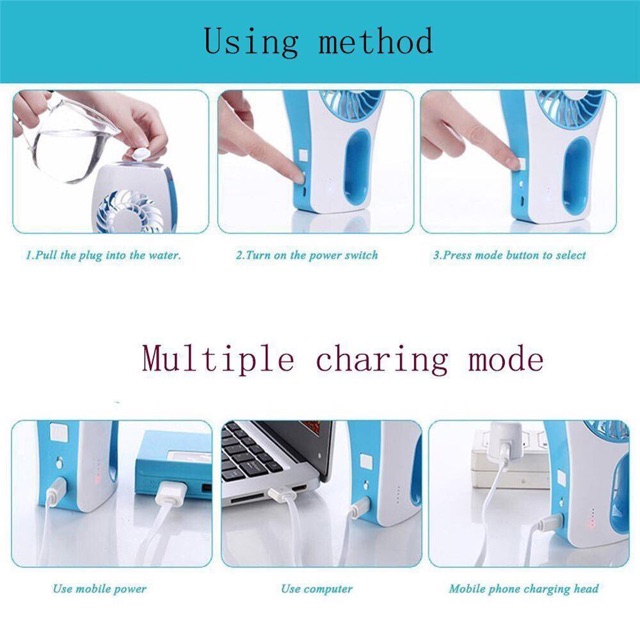 Using method

1.Pull the plug into the water.

2.Turn on the power switch

3.Press mode button to select

Multiple charing mode

Use mobile power

Use computer

Mobile phone charging head