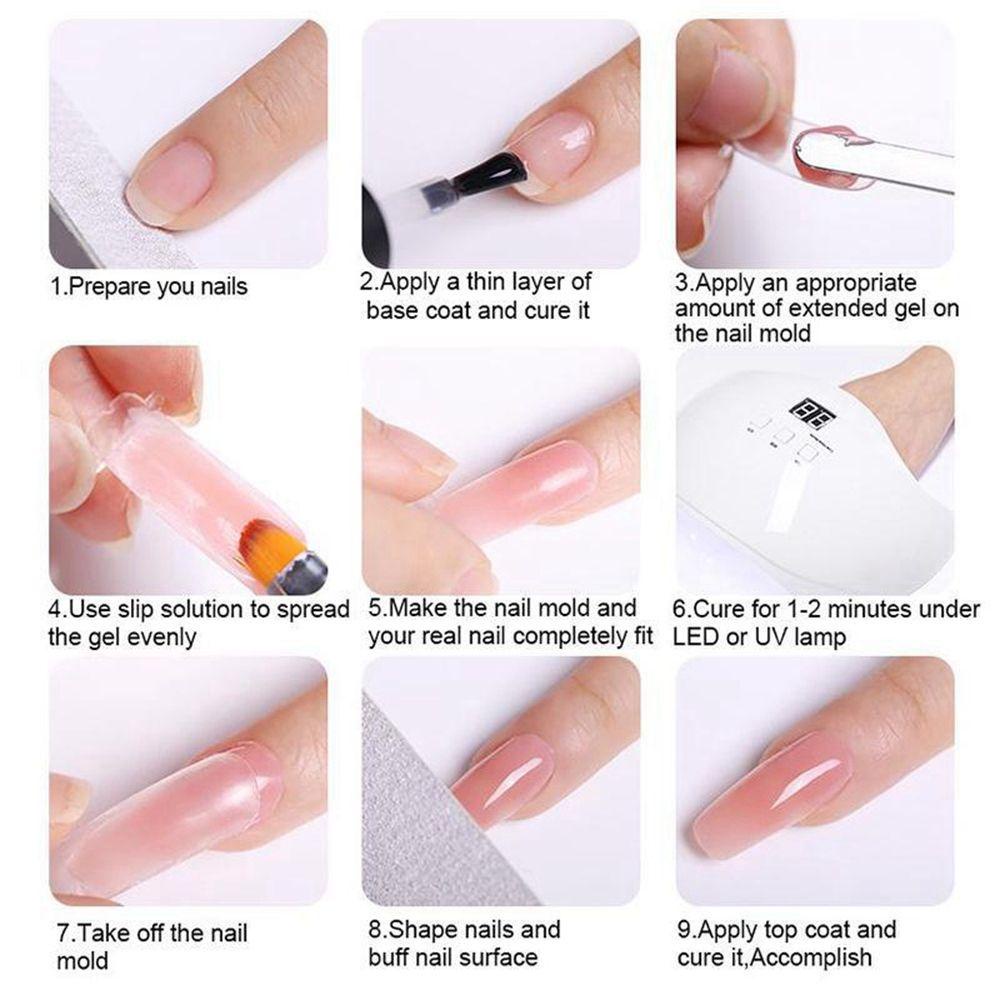 1.Prepare you nails

2.Apply a thin layer of base coat and cure it

3.Apply an appropriate amount of extended gel on the nail mold

4.Use slip solution to spread the gel evenly

5.Make the nail mold and your real nail completely fit

6.Cure for 1-2 minutes under LED or UV lamp

7.Take off the nail mold

8.Shape nails and buff nail surface

9.Apply top coat and cure it,Accomplish