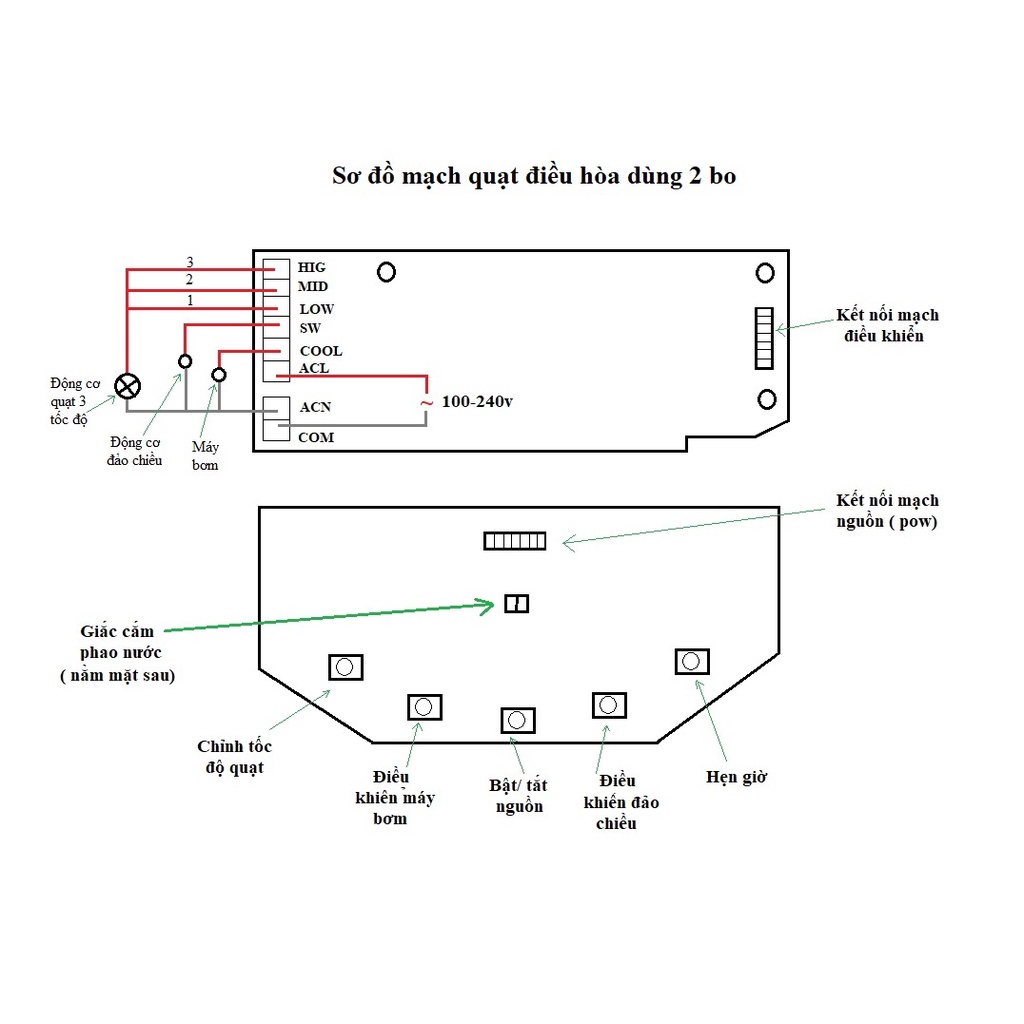 Sơ đồ mạch quạt điều hòa dùng 2 bo

3
2
1
HIG
MID
LOW
SW
COOL
ACL
ACN
COM
~ 100-240v

Động cơ quạt 3 tốc độ
Động cơ đảo chiều
Máy bơm

Kết nối mạch điều khiển

Kết nối mạch nguồn ( pow)

Giắc cắm phao nước ( nằm mặt sau)

Chỉnh tốc độ quạt
Điều khiển máy bơm
Bật/ tắt nguồn
Điều khiển đảo chiều
Hẹn giờ