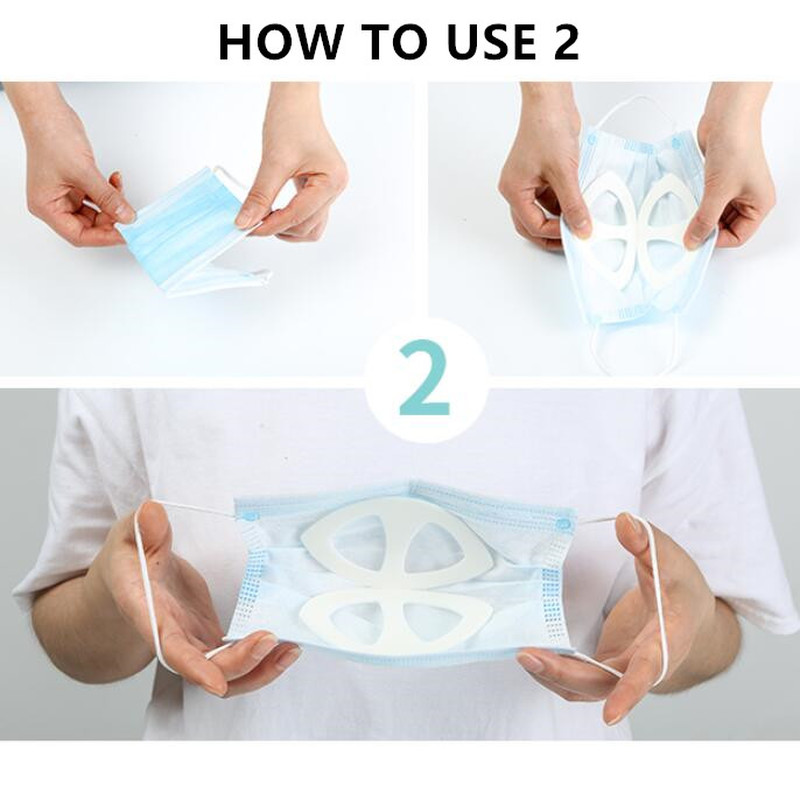 HOW TO USE 2

2