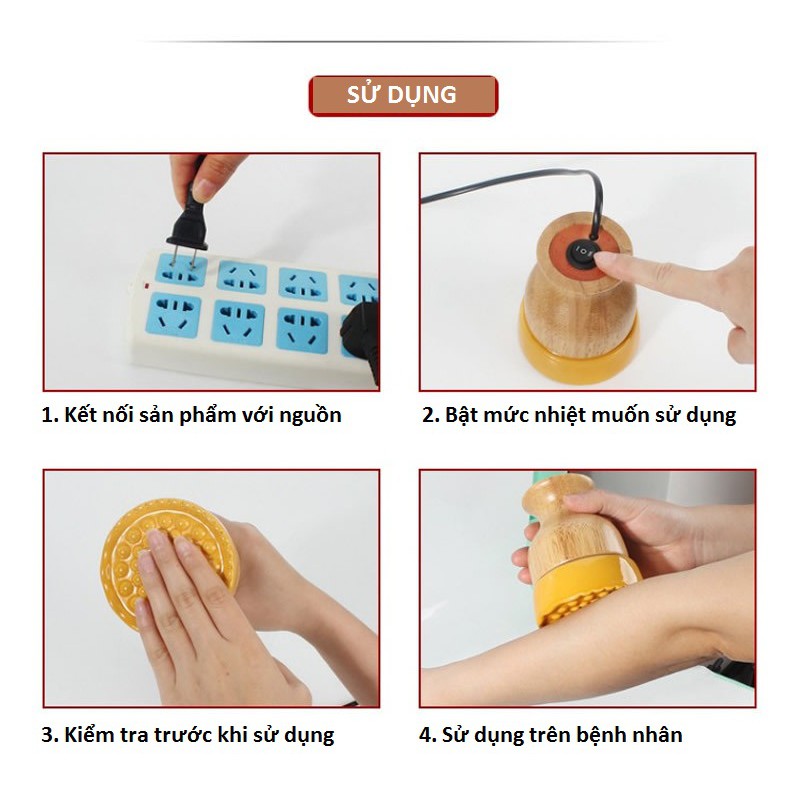 SỬ DỤNG

1. Kết nối sản phẩm với nguồn

2. Bật mức nhiệt muốn sử dụng

3. Kiểm tra trước khi sử dụng

4. Sử dụng trên bệnh nhân