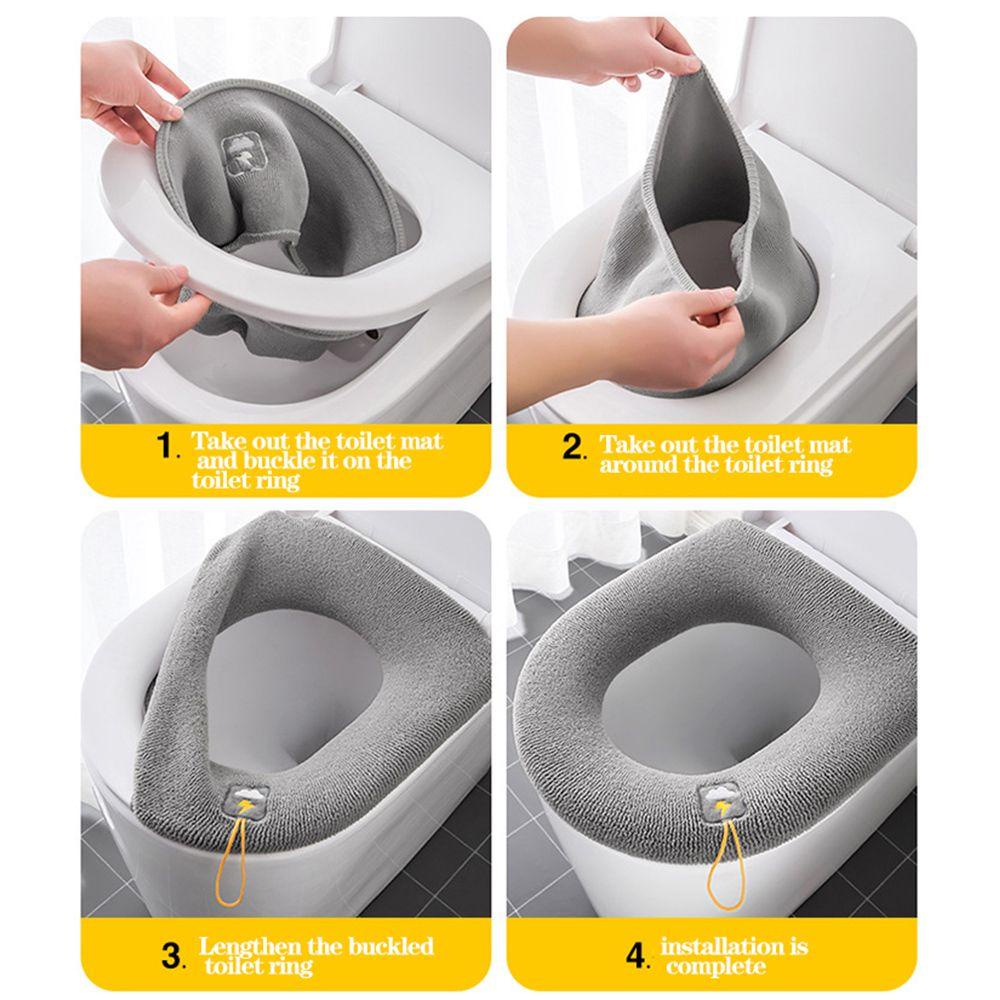 1. Take out the toilet mat and buckle it on the toilet ring

2. Take out the toilet mat around the toilet ring

3. Lengthen the buckled toilet ring

4. installation is complete