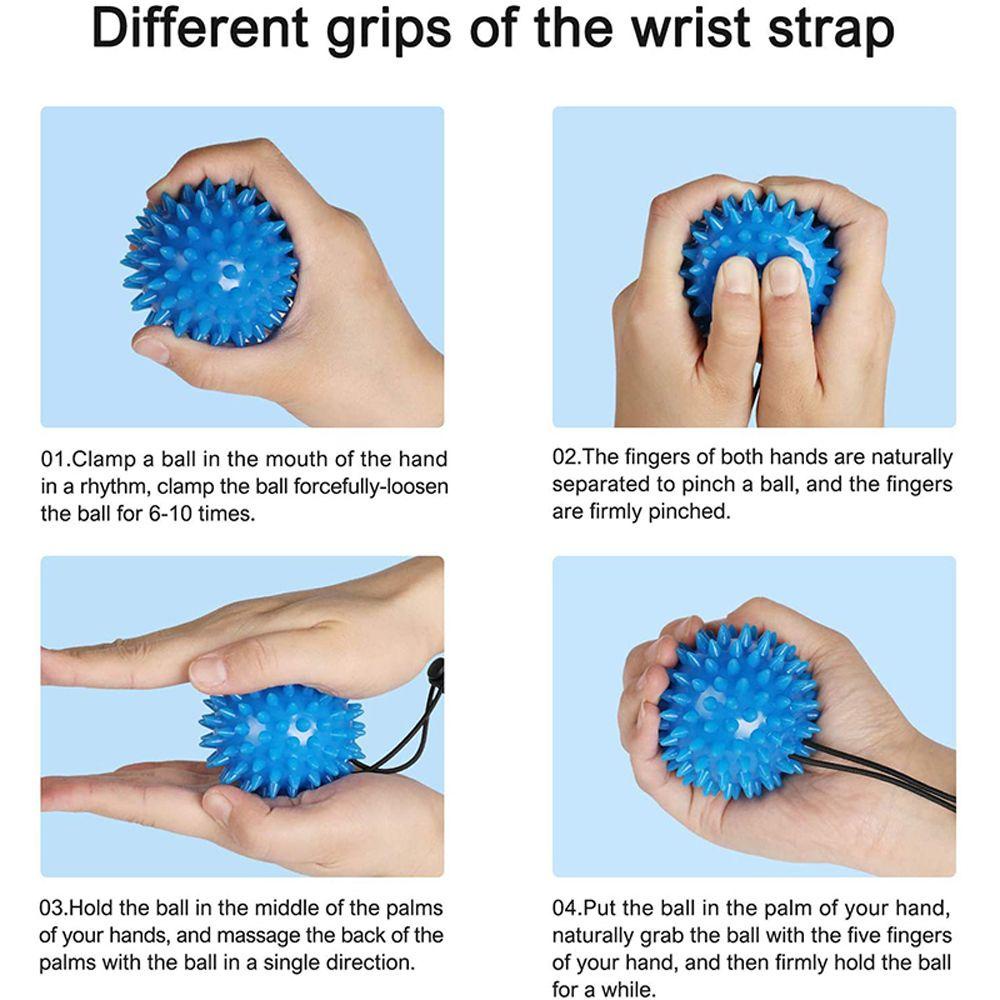 Different grips of the wrist strap

01.Clamp a ball in the mouth of the hand in a rhythm, clamp the ball forcefully-loosen the ball for 6-10 times.

02.The fingers of both hands are naturally separated to pinch a ball, and the fingers are firmly pinched.

03.Hold the ball in the middle of the palms of your hands, and massage the back of the palms with the ball in a single direction.

04.Put the ball in the palm of your hand, naturally grab the ball with the five fingers of your hand, and then firmly hold the ball for a while.