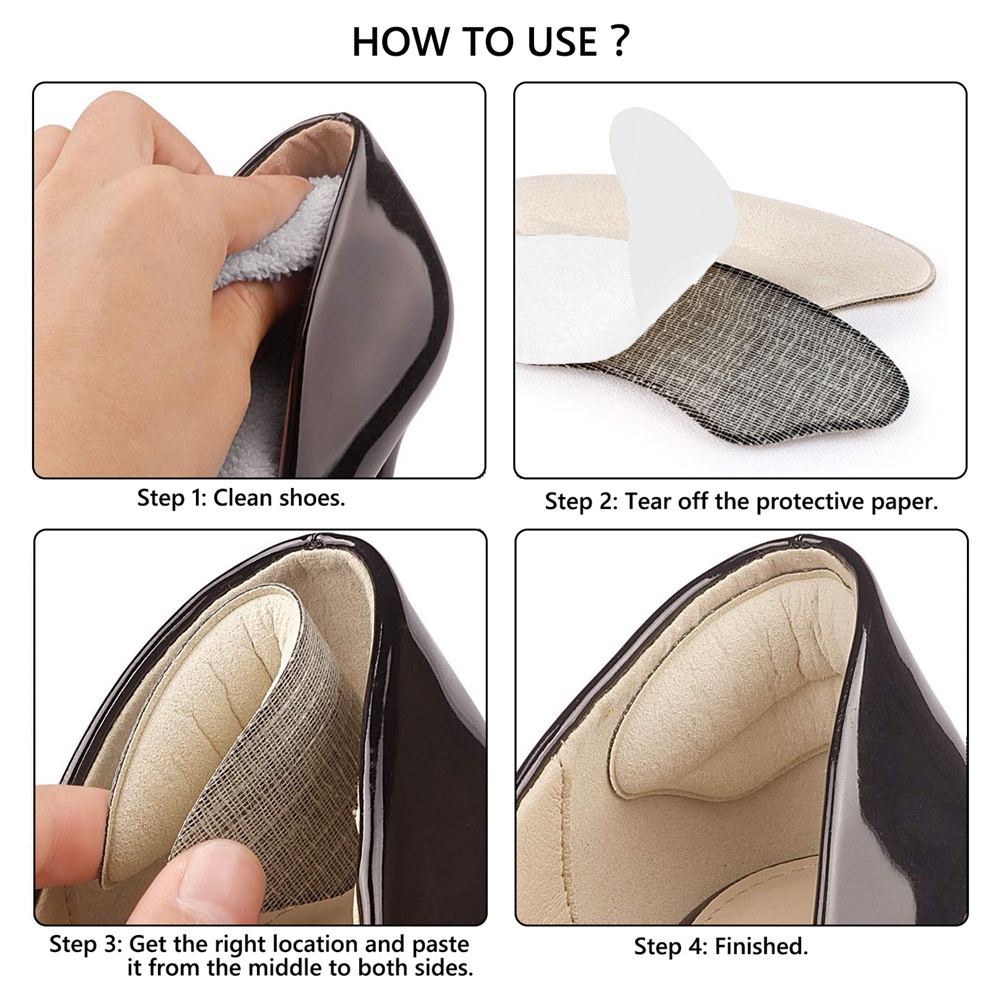 HOW TO USE ?

Step 1: Clean shoes.

Step 2: Tear off the protective paper.

Step 3: Get the right location and paste it from the middle to both sides.

Step 4: Finished.