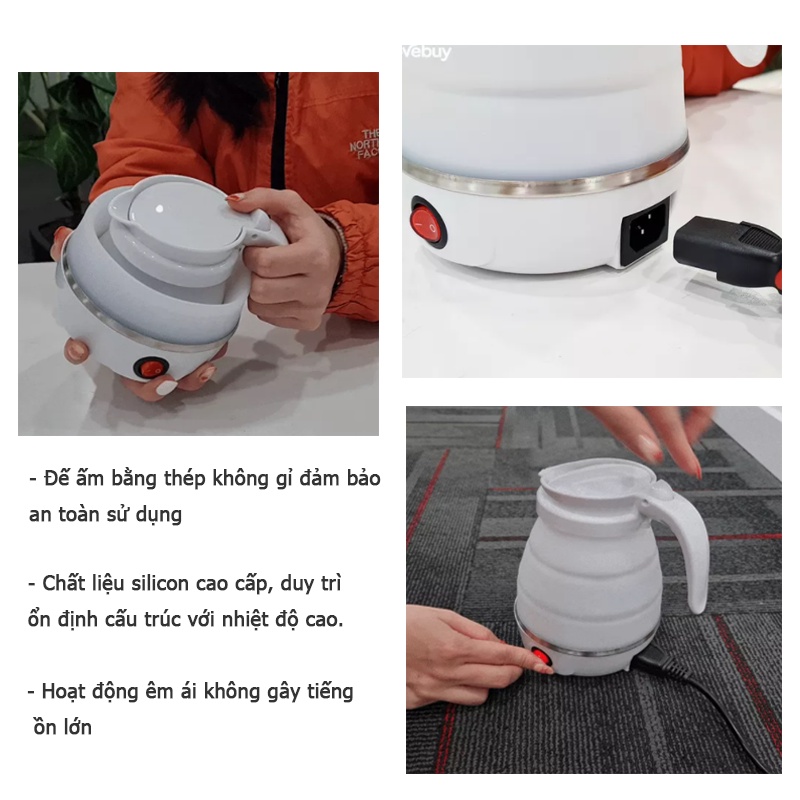 THE NORTH FACE

Vebuy

- Đế ấm bằng thép không gỉ đảm bảo an toàn sử dụng

- Chất liệu silicon cao cấp, duy trì ổn định cấu trúc với nhiệt độ cao.

- Hoạt động êm ái không gây tiếng ồn lớn