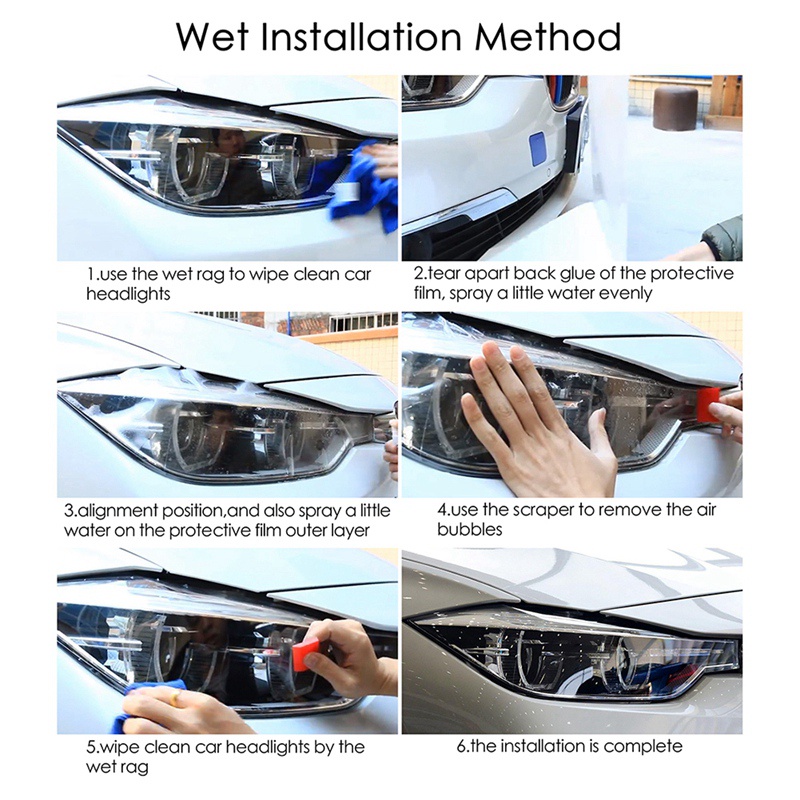 Wet Installation Method

1.use the wet rag to wipe clean car headlights

2.tear apart back glue of the protective film, spray a little water evenly

3.alignment position,and also spray a little water on the protective film outer layer

4.use the scraper to remove the air bubbles

5.wipe clean car headlights by the wet rag

6.the installation is complete