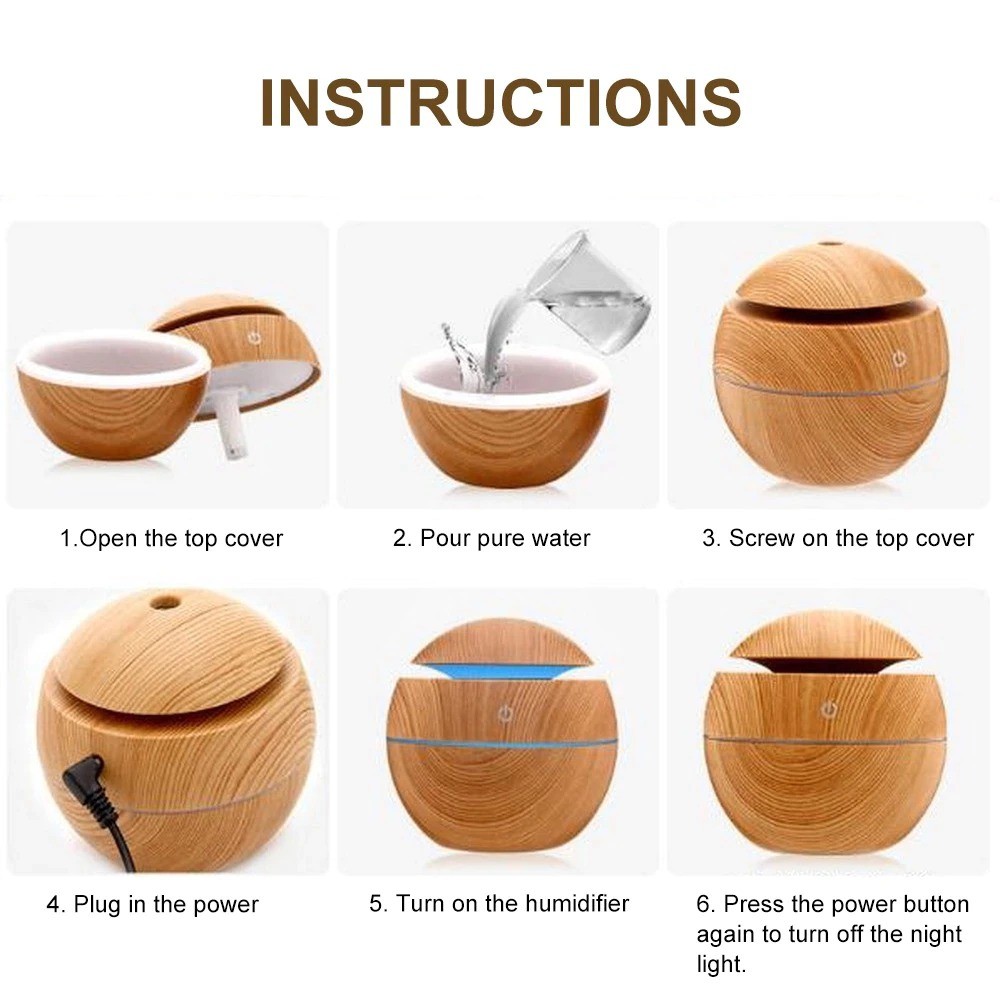 INSTRUCTIONS

1.Open the top cover

2. Pour pure water

3. Screw on the top cover

4. Plug in the power

5. Turn on the humidifier

6. Press the power button again to turn off the night light.