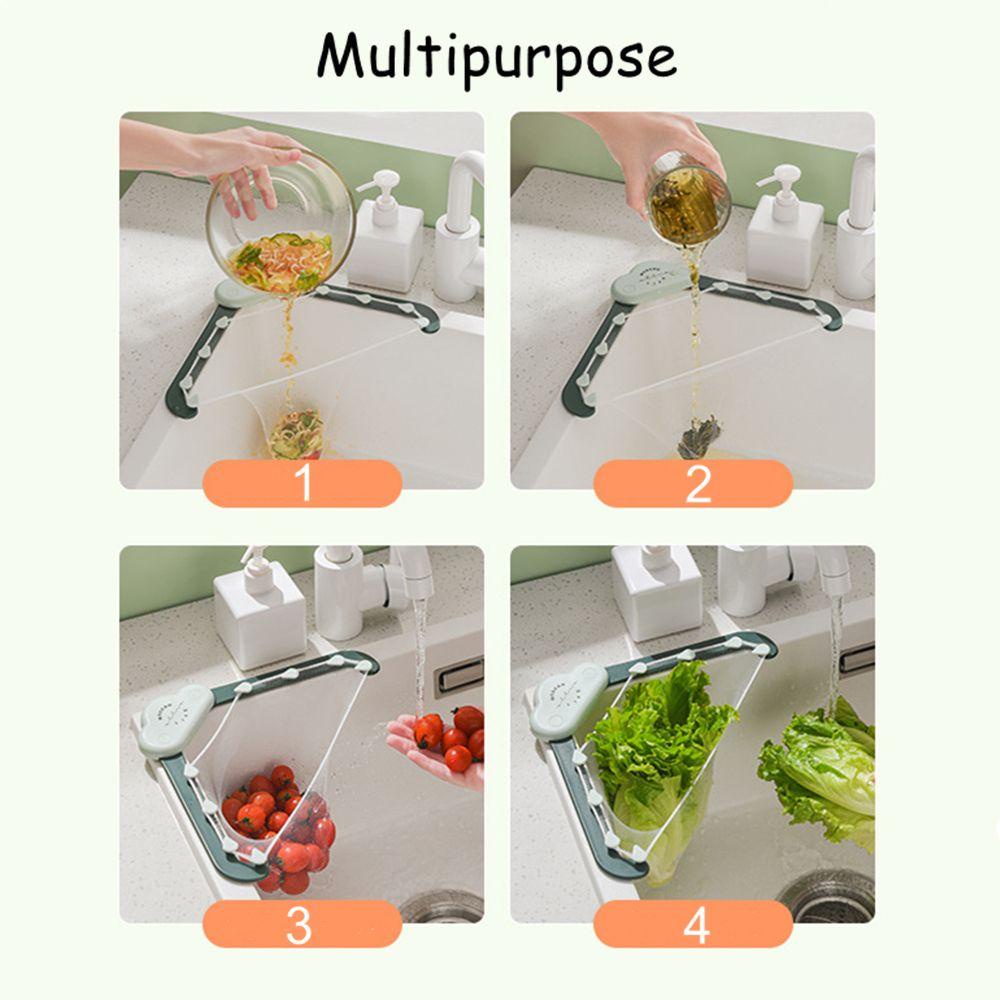 Multipurpose

1

2

3

4