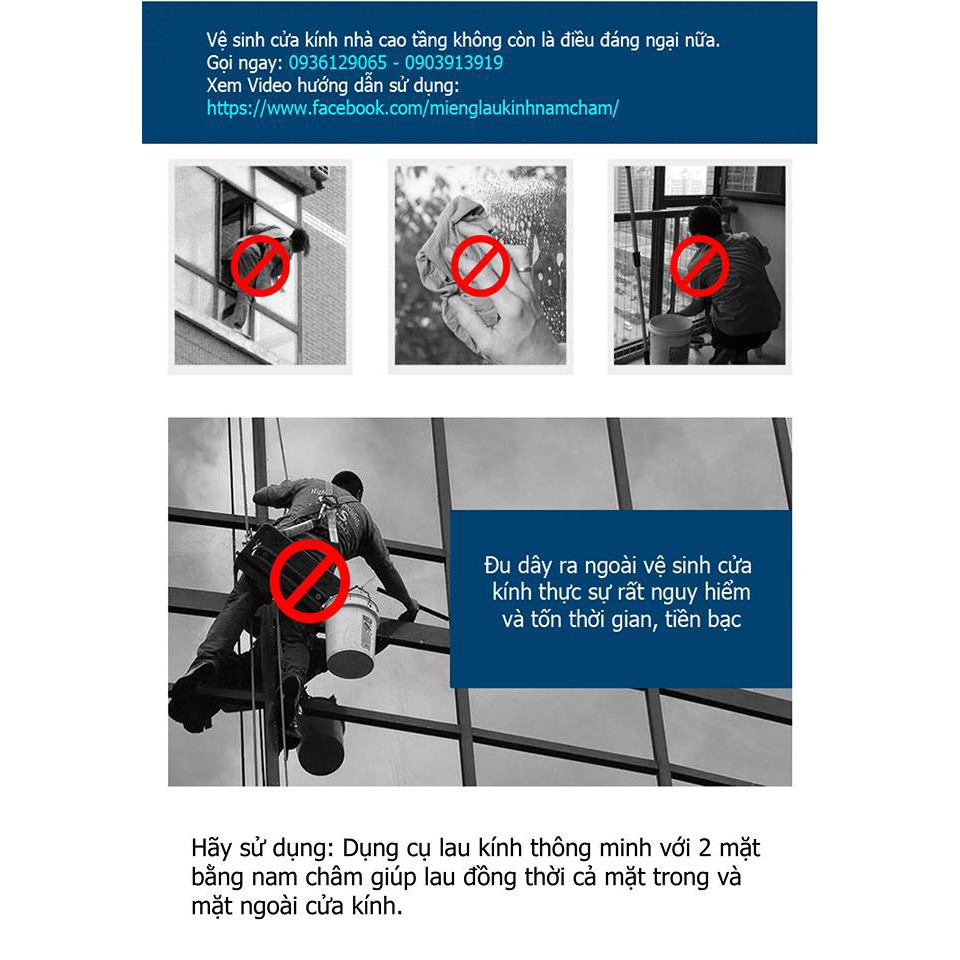 Vệ sinh cửa kính nhà cao tầng không còn là điều đáng ngại nữa.
Gọi ngay: 0936129065 - 0903913919
Xem Video hướng dẫn sử dụng:
https://www.facebook.com/mienglaukinhnamcham/

Đu dây ra ngoài vệ sinh cửa kính thực sự rất nguy hiểm và tốn thời gian, tiền bạc

Hãy sử dụng: Dụng cụ lau kính thông minh với 2 mặt bằng nam châm giúp lau đồng thời cả mặt trong và mặt ngoài cửa kính.