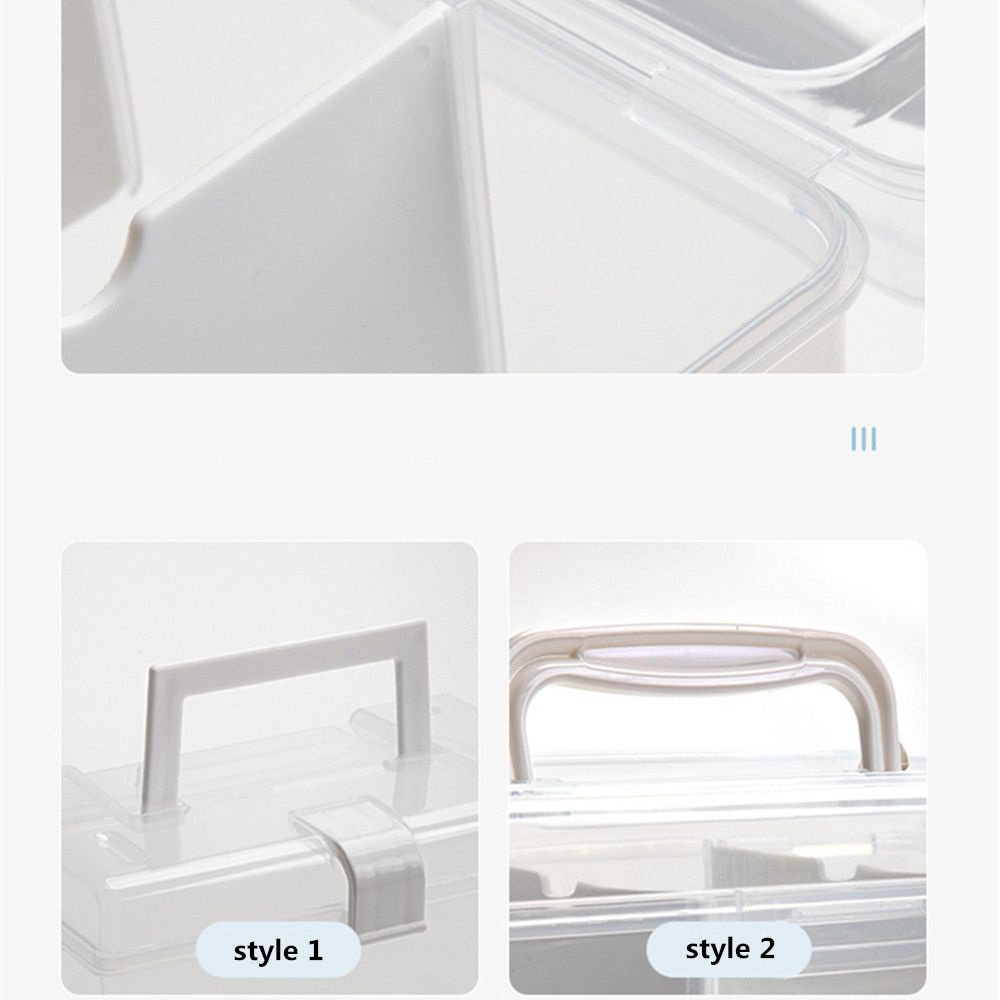 style 1

style 2