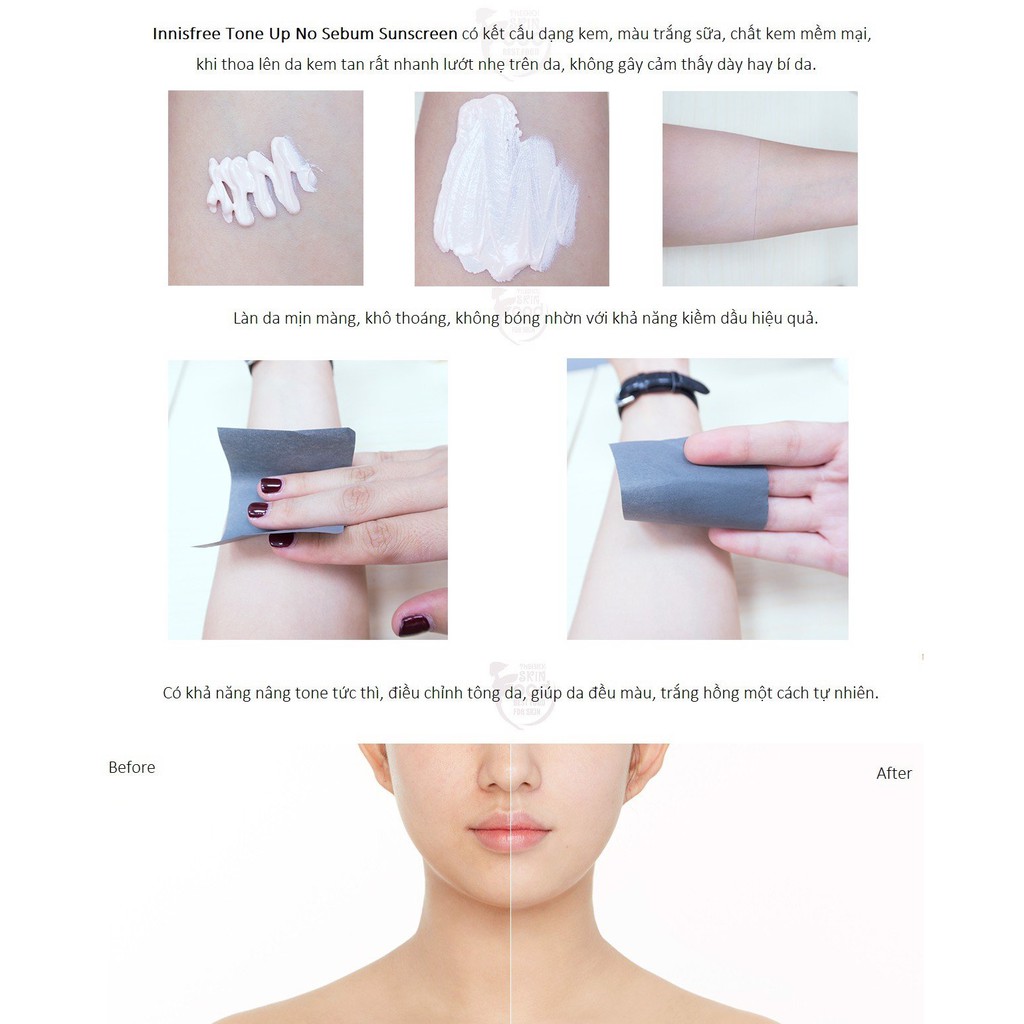 Innisfree Tone Up No Sebum Sunscreen có kết cấu dạng kem, màu trắng sữa, chất kem mềm mại, khi thoa lên da kem tan rất nhanh lướt nhẹ trên da, không gây cảm thấy dày hay bí da.

Làn da mịn màng, khô thoáng, không bóng nhờn với khả năng kiềm dầu hiệu quả.

Có khả năng nâng tone tức thì, điều chỉnh tông da, giúp da đều màu, trắng hồng một cách tự nhiên.

Before

After