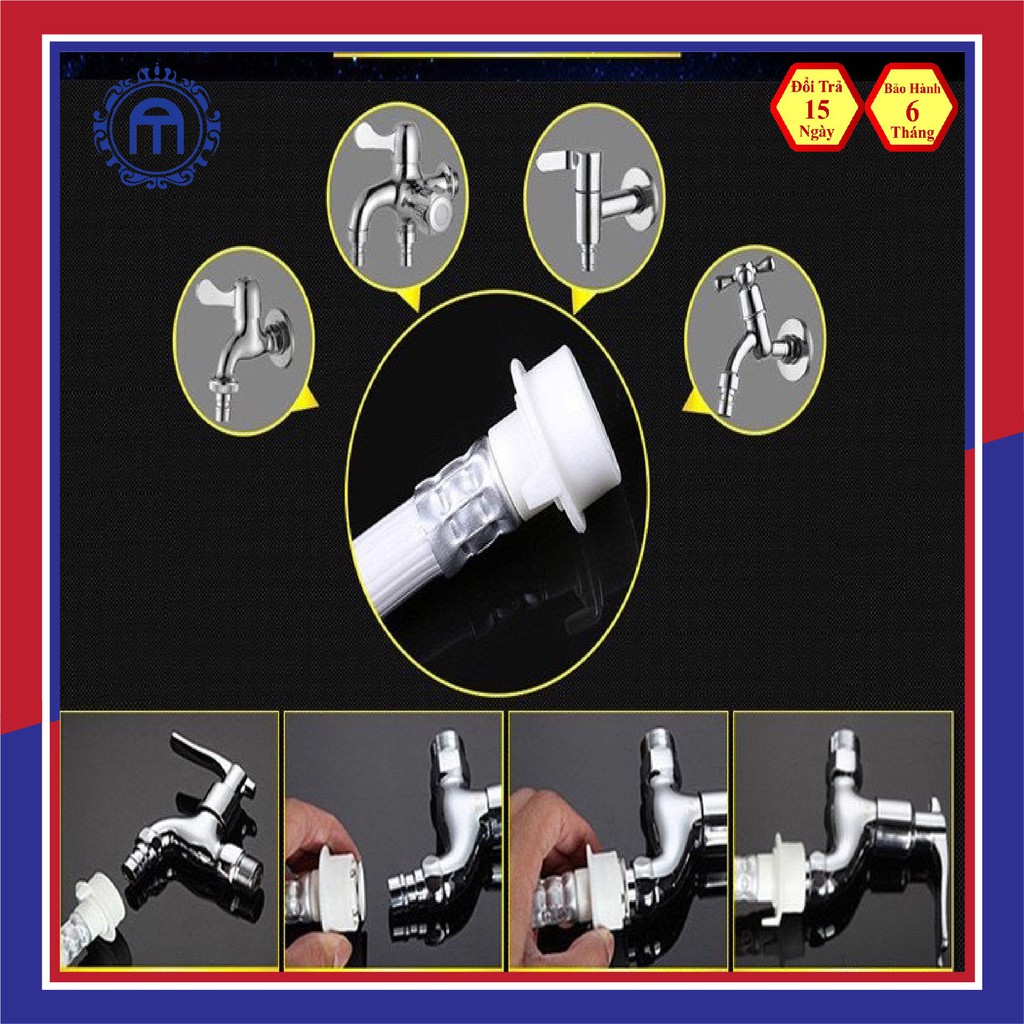 Đổi Trả 15 Ngày

Bảo Hành 6 Tháng