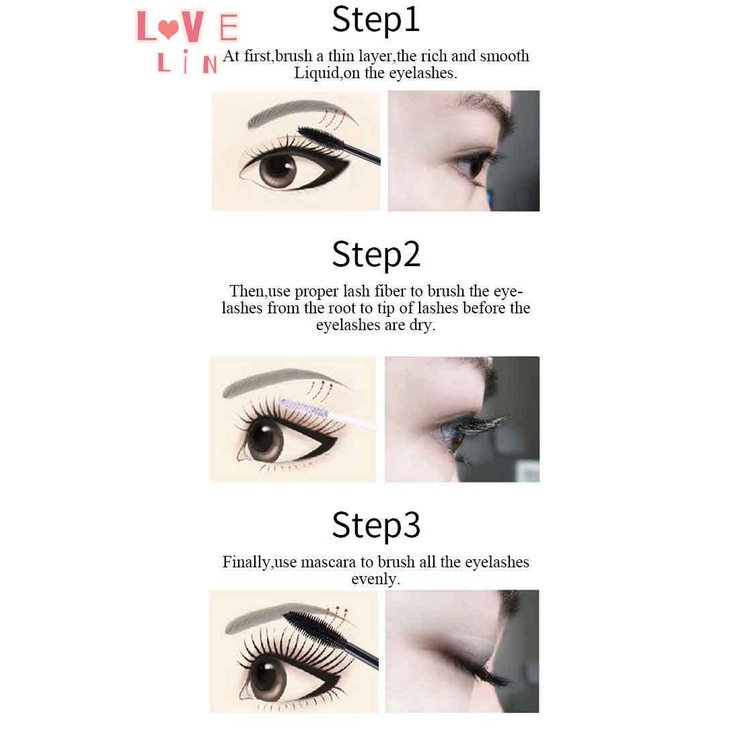 LOVE
LIN

Step1

At first,brush a thin layer,the rich and smooth Liquid,on the eyelashes.

Step2

Then,use proper lash fiber to brush the eyelashes from the root to tip of lashes before the eyelashes are dry.

Step3

Finally,use mascara to brush all the eyelashes evenly.