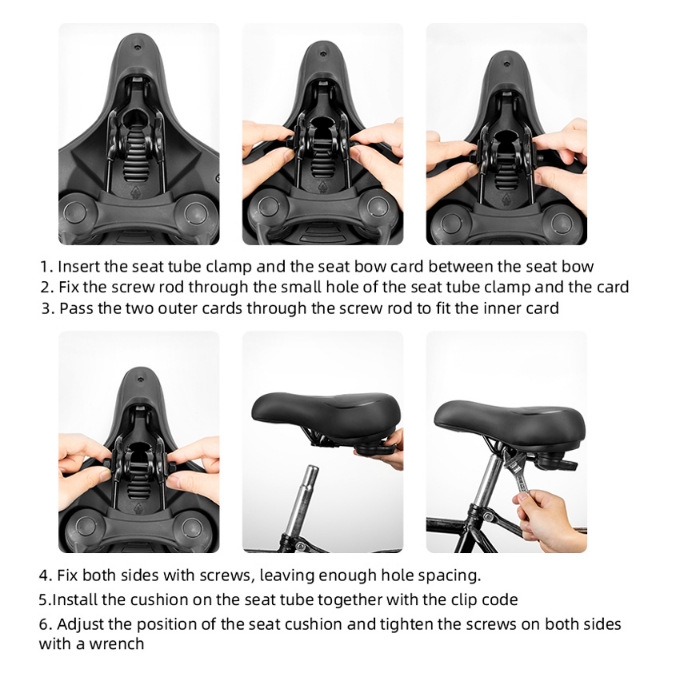 1. Insert the seat tube clamp and the seat bow card between the seat bow
2. Fix the screw rod through the small hole of the seat tube clamp and the card
3. Pass the two outer cards through the screw rod to fit the inner card

4. Fix both sides with screws, leaving enough hole spacing.
5.Install the cushion on the seat tube together with the clip code
6. Adjust the position of the seat cushion and tighten the screws on both sides with a wrench