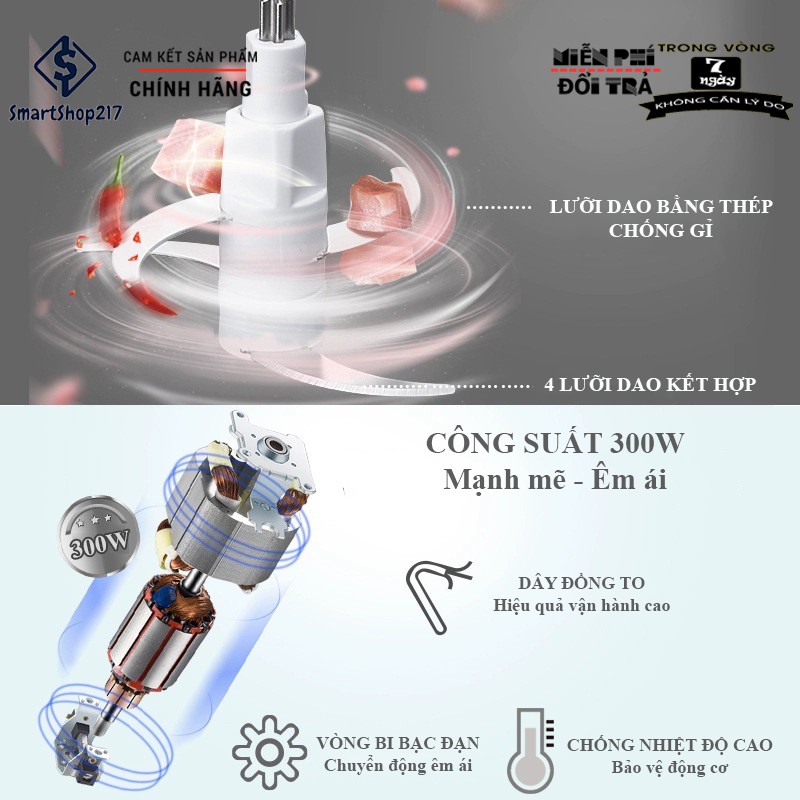 SmartShop217

CAM KẾT SẢN PHẨM
CHÍNH HÃNG

MIỄN PHÍ ĐỔI TRẢ
TRONG VÒNG
7 ngày
KHÔNG CẦN LÝ DO

LƯỠI DAO BẰNG THÉP CHỐNG GỈ

4 LƯỠI DAO KẾT HỢP

CÔNG SUẤT 300W
Mạnh mẽ - Êm ái

300W

DÂY ĐỒNG TO
Hiệu quả vận hành cao

VÒNG BI BẠC ĐẠN
Chuyển động êm ái

CHỐNG NHIỆT ĐỘ CAO
Bảo vệ động cơ