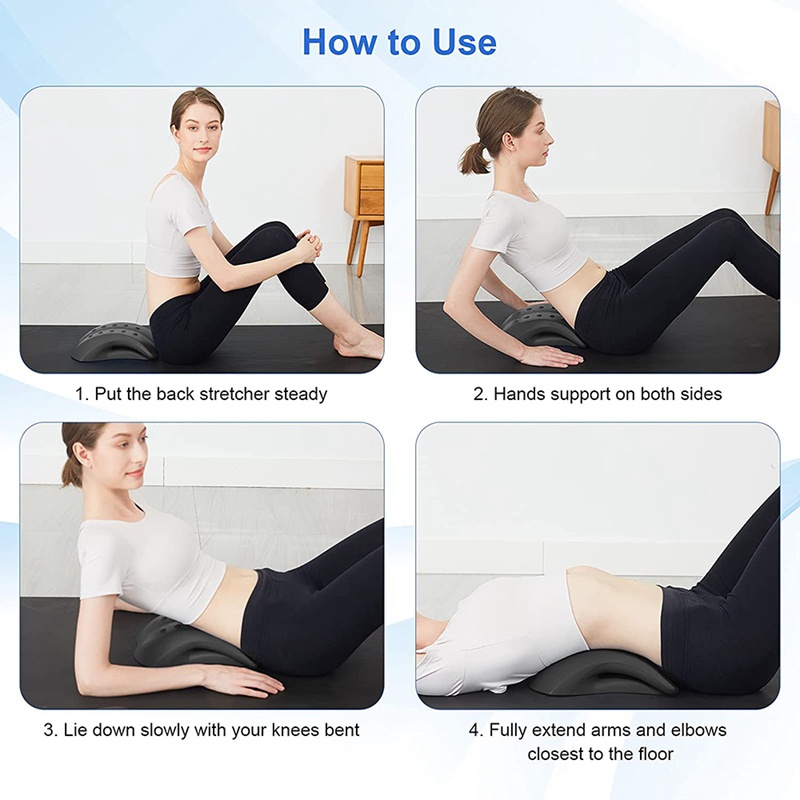 How to Use

1. Put the back stretcher steady

2. Hands support on both sides

3. Lie down slowly with your knees bent

4. Fully extend arms and elbows closest to the floor