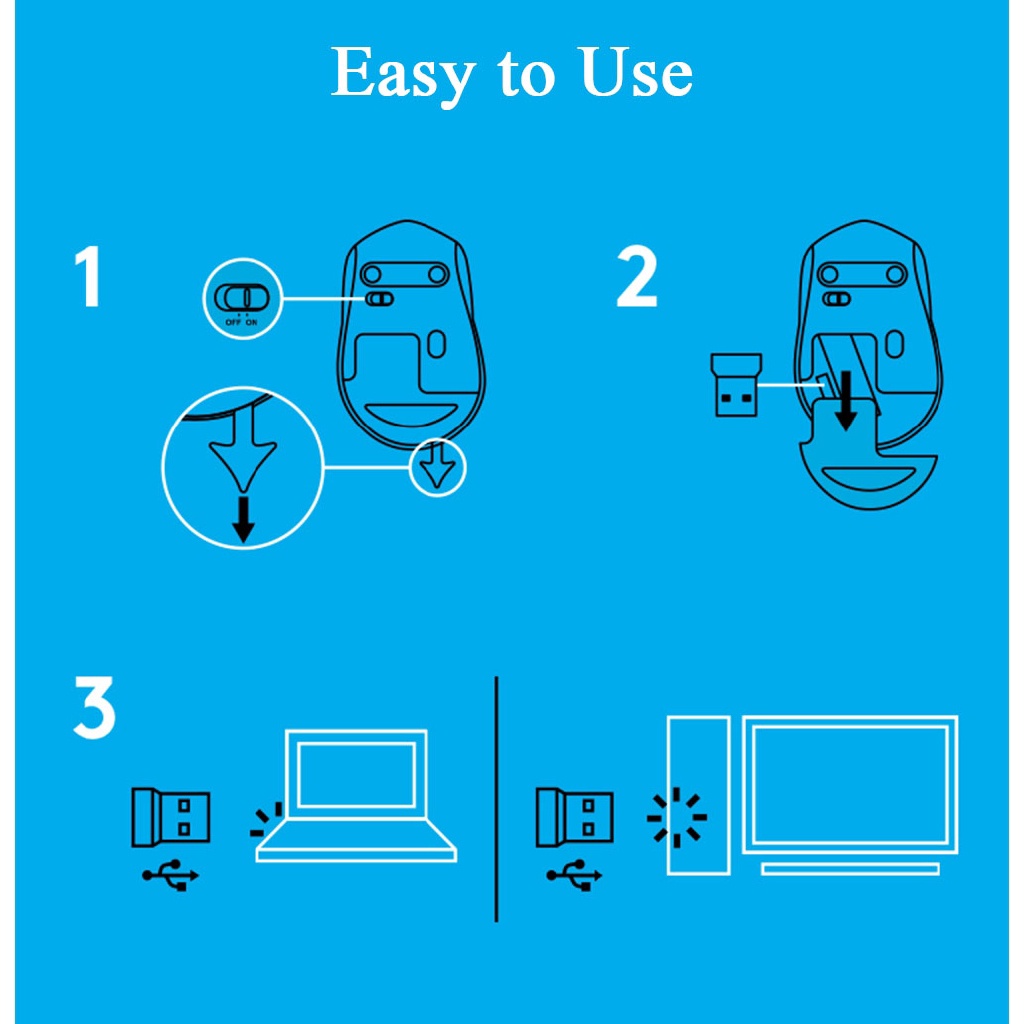 Easy to Use

1

OFF ON

2

3