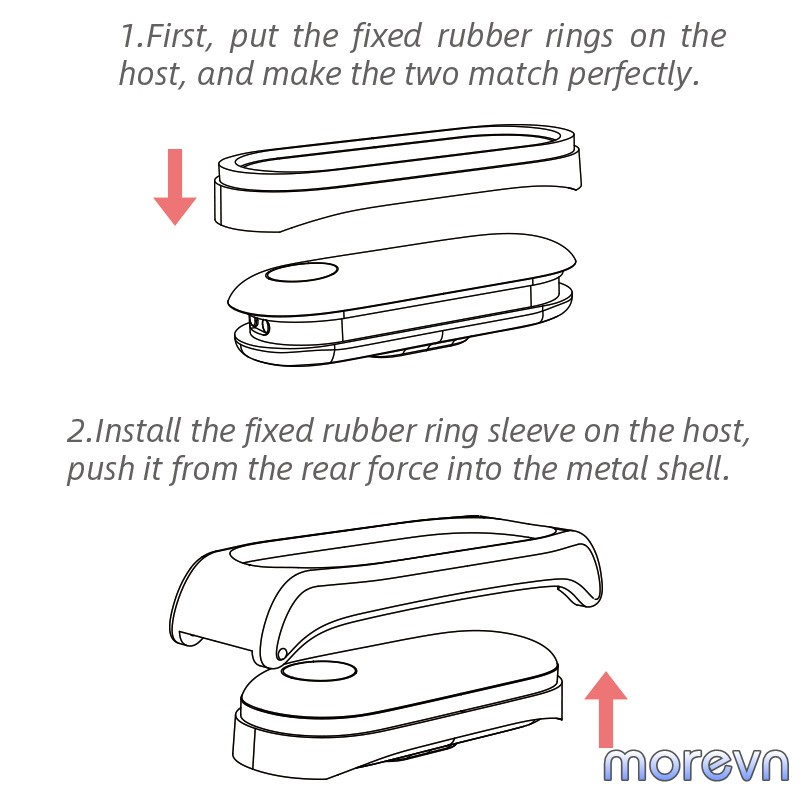 1.First, put the fixed rubber rings on the host, and make the two match perfectly.

2.Install the fixed rubber ring sleeve on the host, push it from the rear force into the metal shell.

morevn