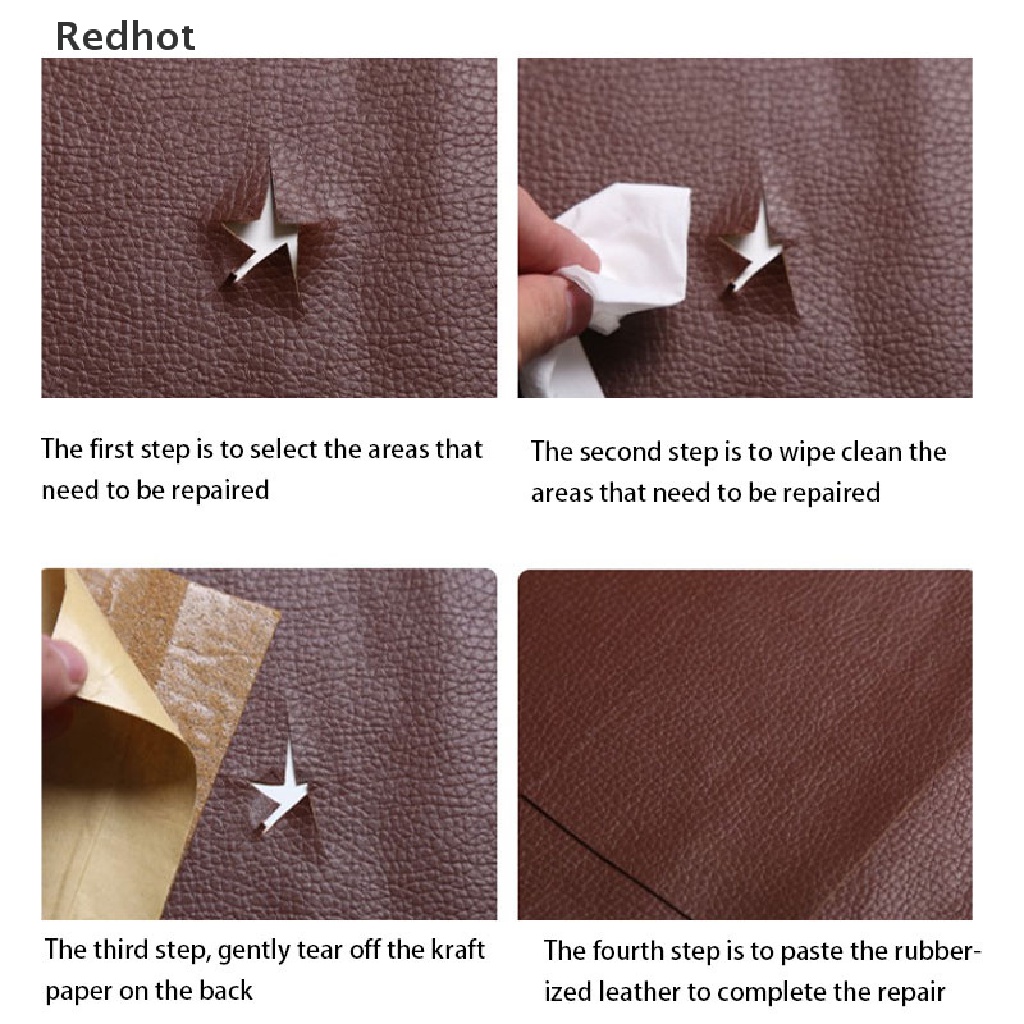 Redhot

The first step is to select the areas that need to be repaired

The second step is to wipe clean the areas that need to be repaired

The third step, gently tear off the kraft paper on the back

The fourth step is to paste the rubberized leather to complete the repair