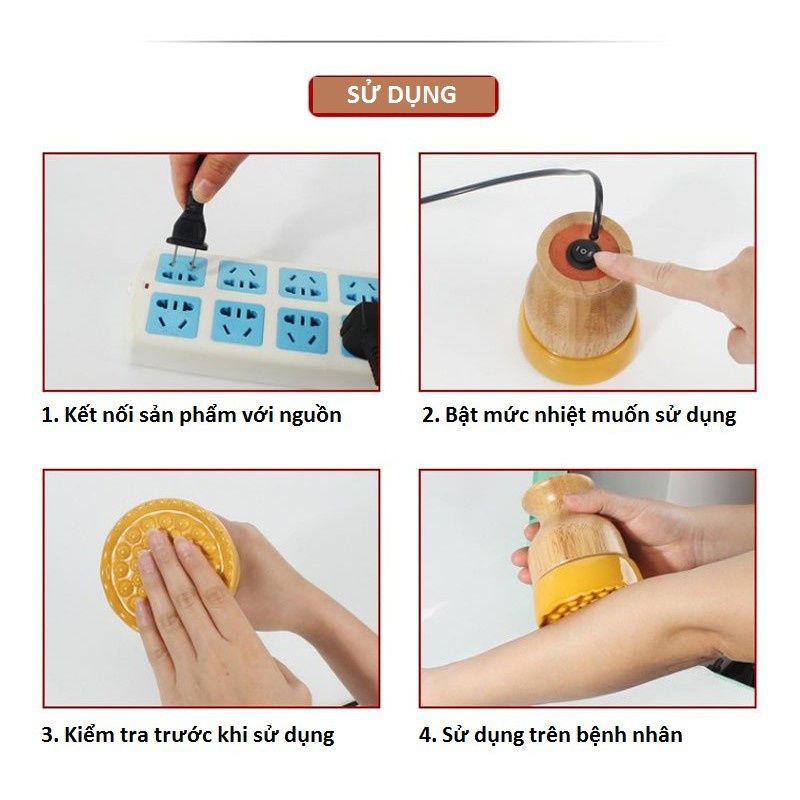 SỬ DỤNG

1. Kết nối sản phẩm với nguồn

2. Bật mức nhiệt muốn sử dụng

3. Kiểm tra trước khi sử dụng

4. Sử dụng trên bệnh nhân