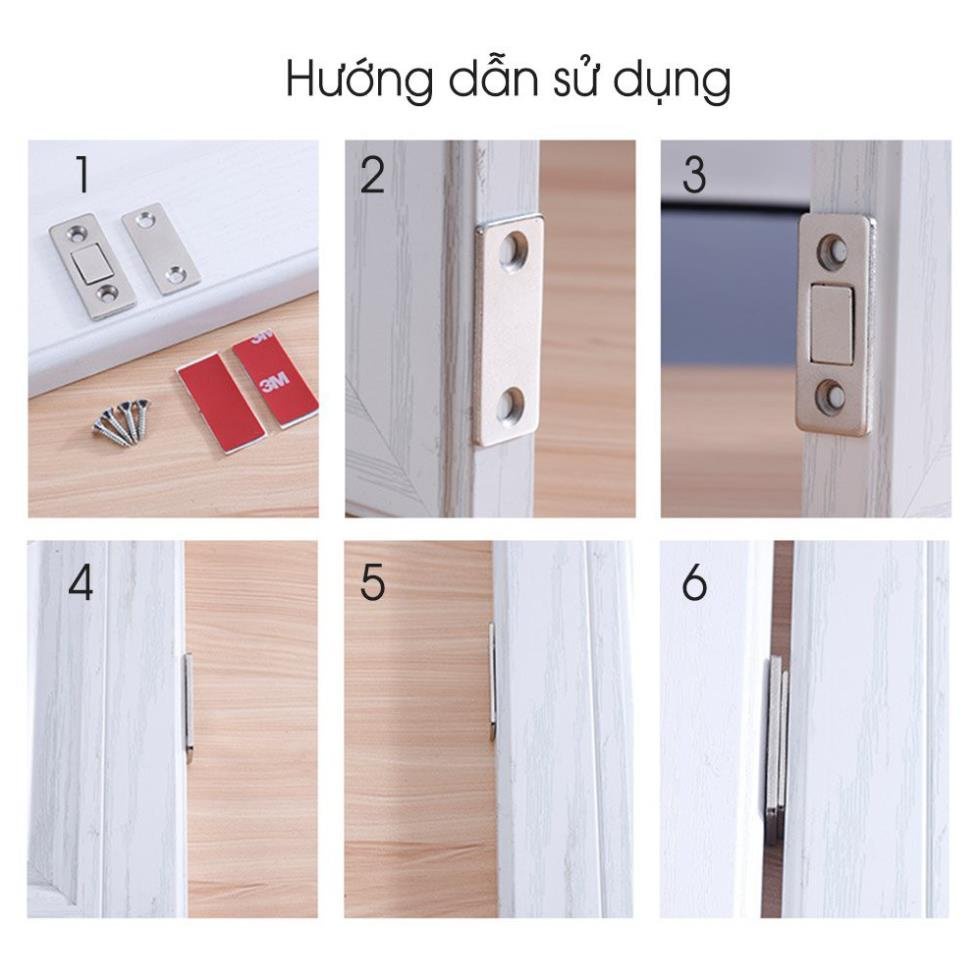 Hướng dẫn sử dụng

1

3M

3M

2

3

4

5

6