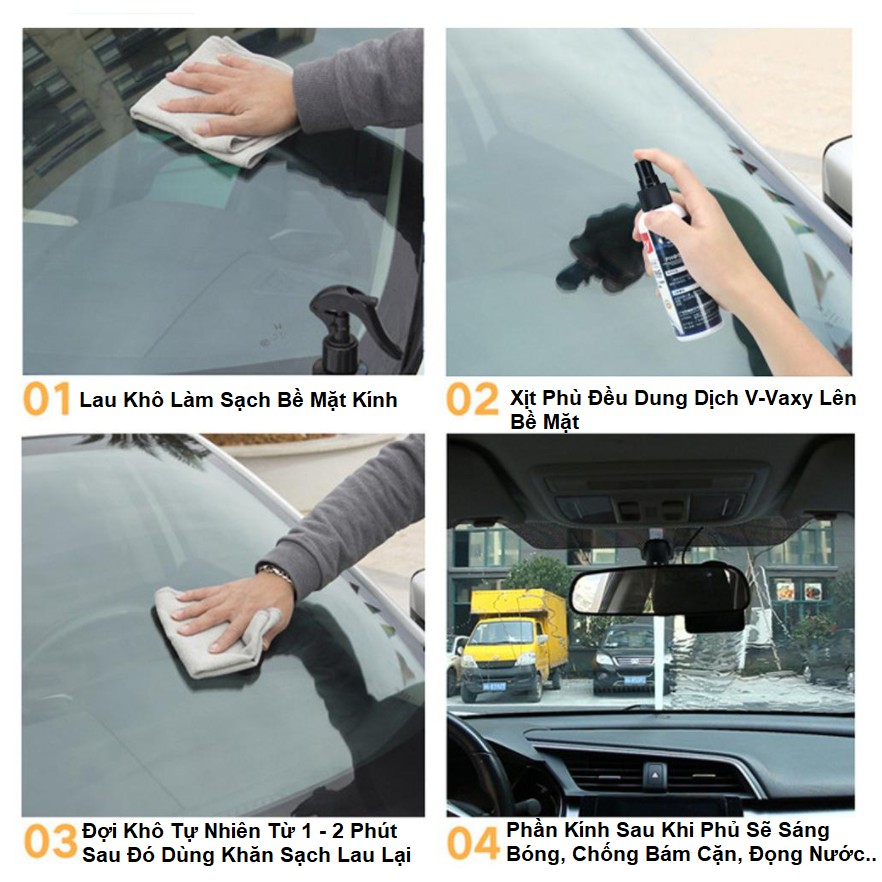 01 Lau Khô Làm Sạch Bề Mặt Kính

02 Xịt Phủ Đều Dung Dịch V-Vaxy Lên Bề Mặt

03 Đợi Khô Tự Nhiên Từ 1 - 2 Phút Sau Đó Dùng Khăn Sạch Lau Lại

04 Phần Kính Sau Khi Phủ Sẽ Sáng Bóng, Chống Bám Cặn, Đọng Nước..