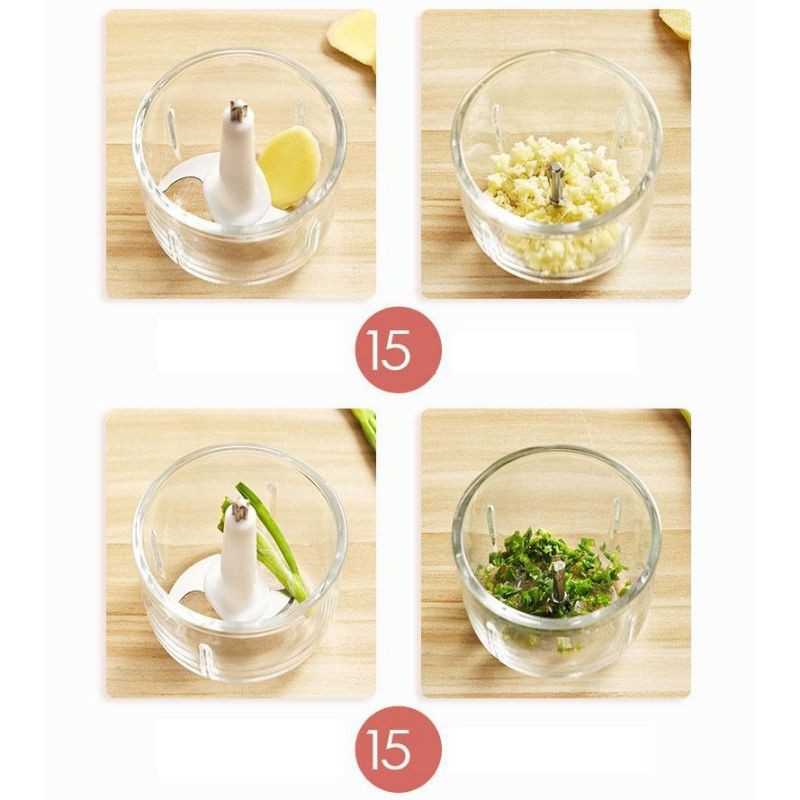 15

15