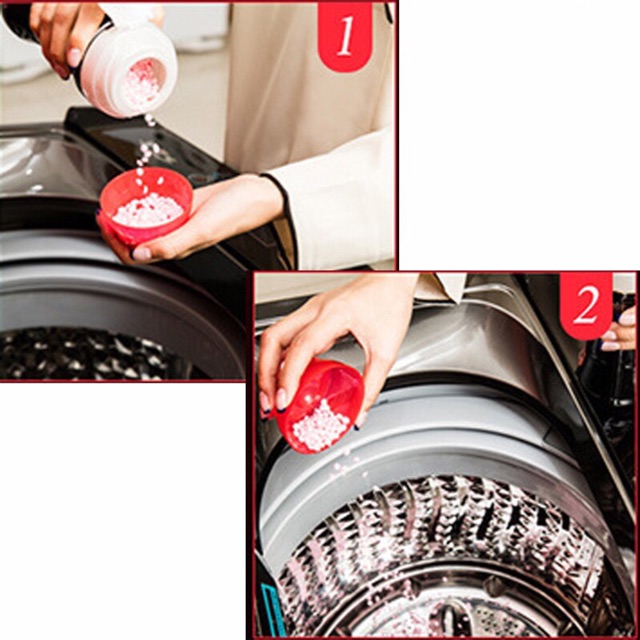 1

2