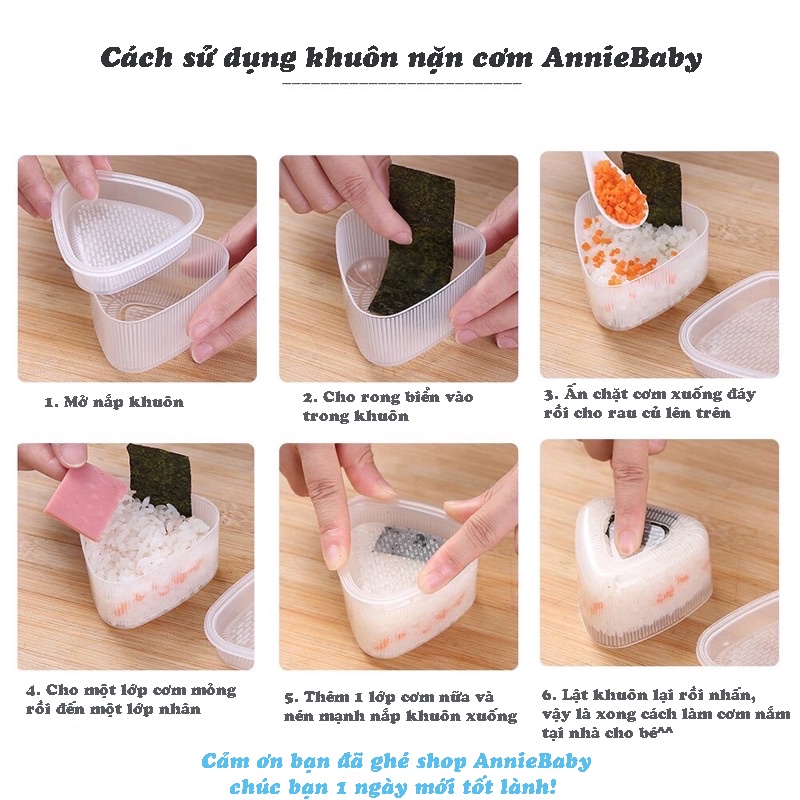 Cách sử dụng khuôn nặn cơm AnnieBaby

1. Mở nắp khuôn

2. Cho rong biển vào trong khuôn

3. Ấn chặt cơm xuống đáy rồi cho rau củ lên trên

4. Cho một lớp cơm mỏng rồi đến một lớp nhân

5. Thêm 1 lớp cơm nữa và nén mạnh nắp khuôn xuống

6. Lật khuôn lại rồi nhấn, vậy là xong cách làm cơm nắm tại nhà cho bé^^

Cảm ơn bạn đã ghé shop AnnieBaby
chúc bạn 1 ngày mới tốt lành!