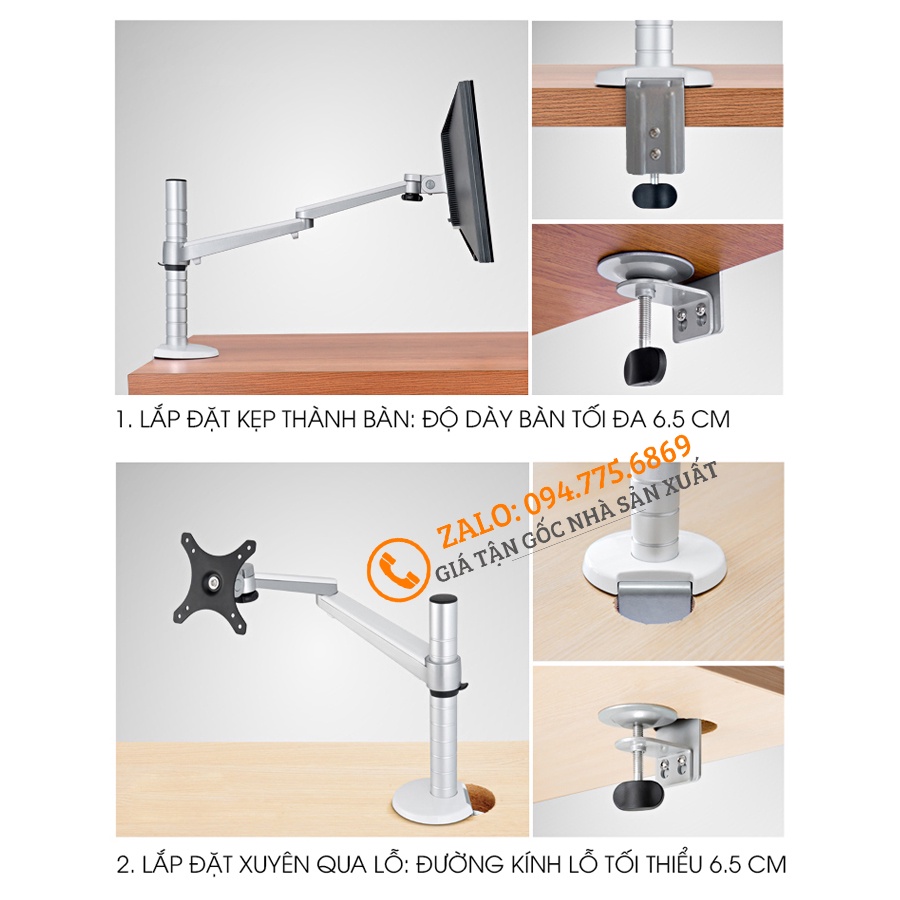 1. LẮP ĐẶT KẸP THÀNH BÀN: ĐỘ DÀY BÀN TỐI ĐA 6.5 CM

ZALO: 094.775.6869
GIÁ TẬN GỐC NHÀ SẢN XUẤT

2. LẮP ĐẶT XUYÊN QUA LỖ: ĐƯỜNG KÍNH LỖ TỐI THIỂU 6.5 CM