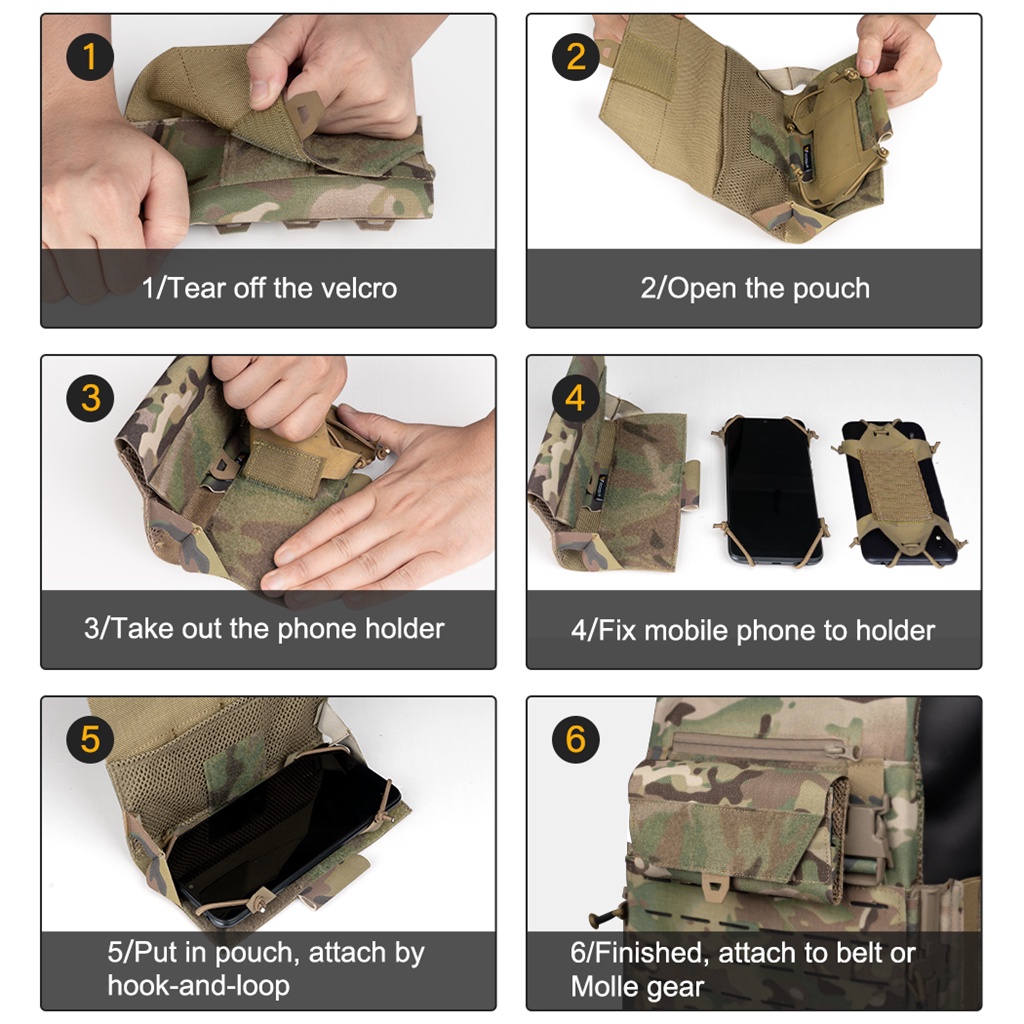 1

1/Tear off the velcro

2

2/Open the pouch

3

3/Take out the phone holder

4

4/Fix mobile phone to holder

5

5/Put in pouch, attach by hook-and-loop

6

6/Finished, attach to belt or Molle gear