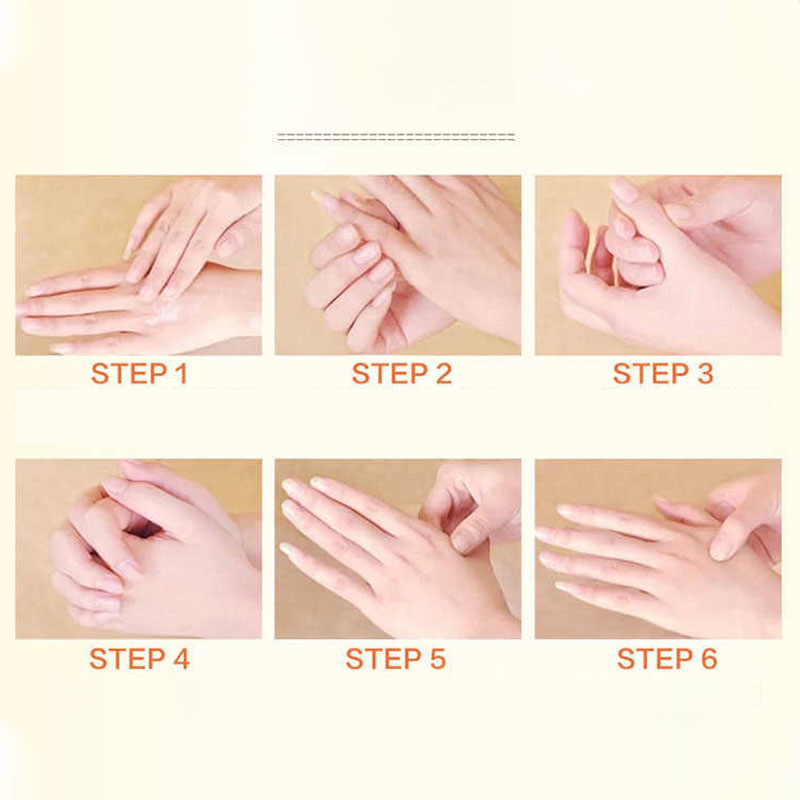 STEP 1

STEP 2

STEP 3

STEP 4

STEP 5

STEP 6