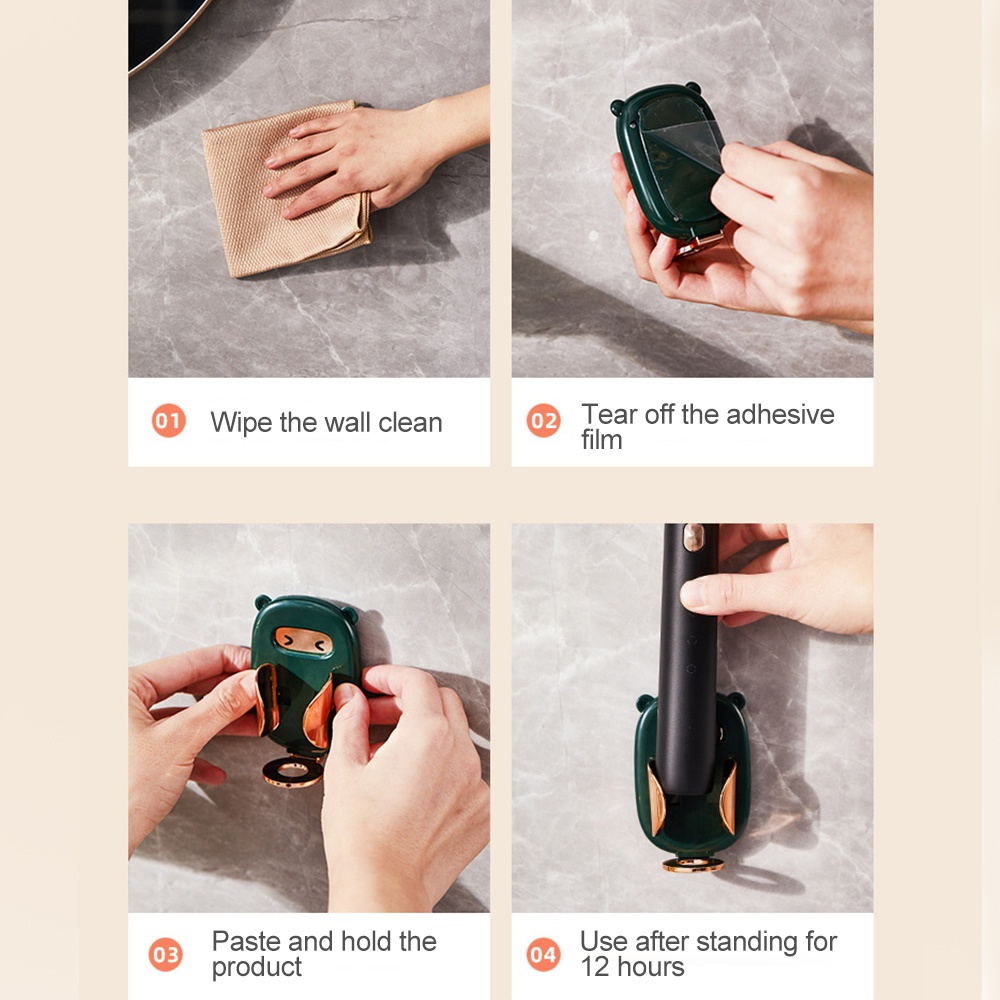 01 Wipe the wall clean

02 Tear off the adhesive film

03 Paste and hold the product

04 Use after standing for 12 hours