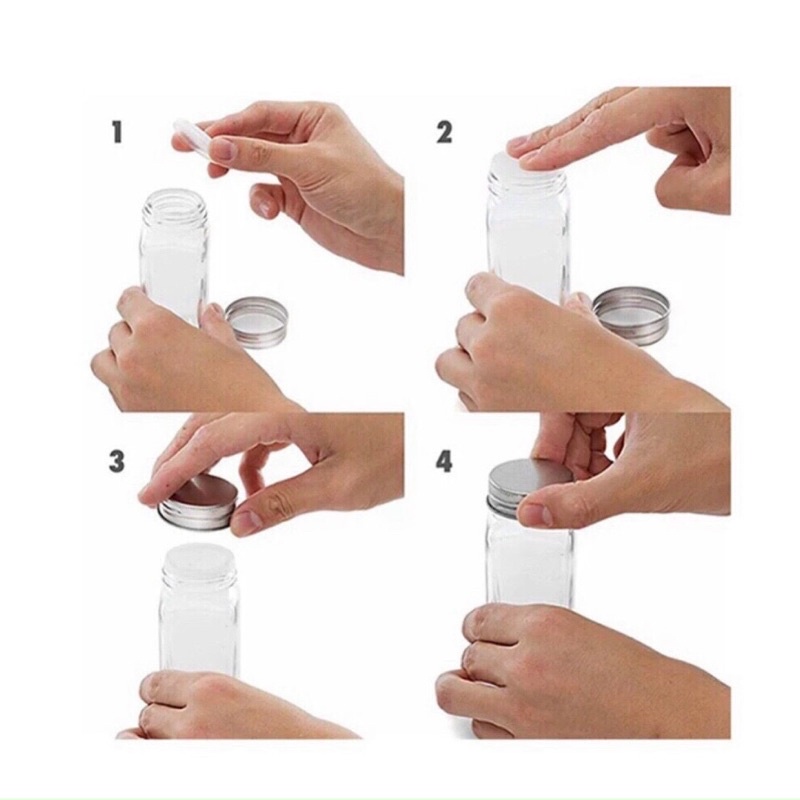 1

2

3

4