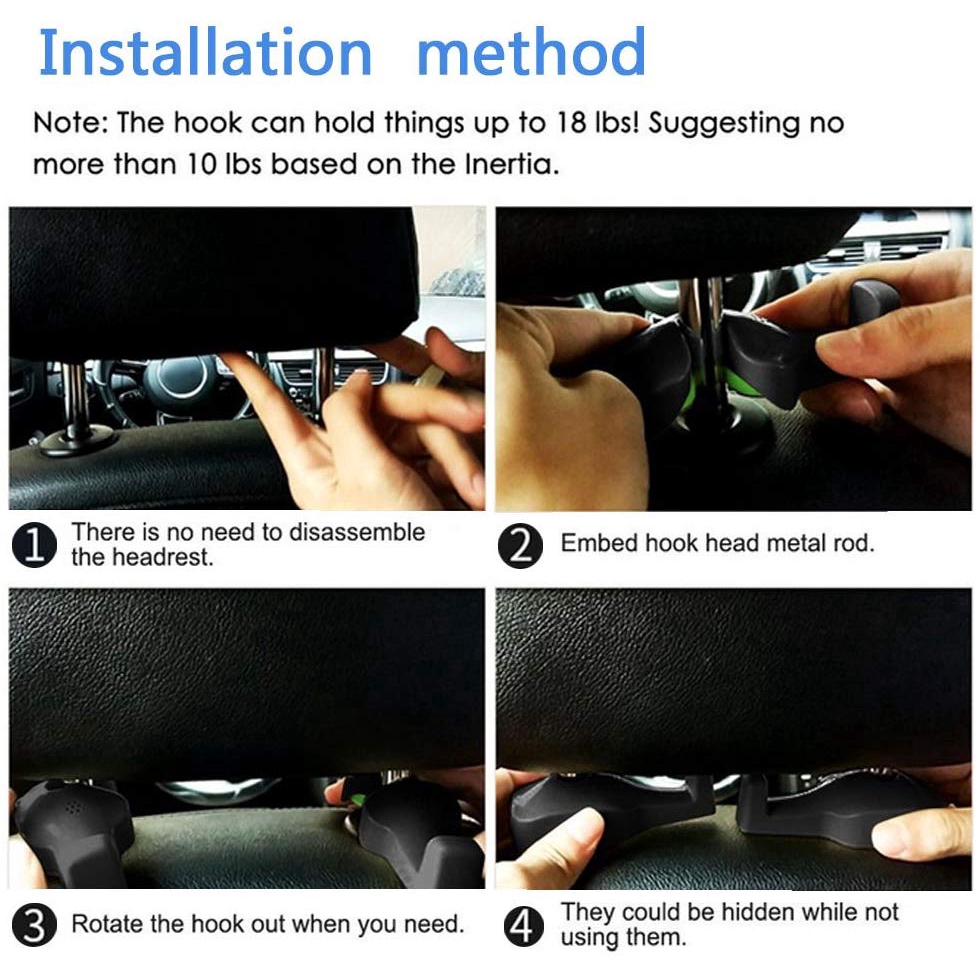 Installation method

Note: The hook can hold things up to 18 lbs! Suggesting no more than 10 lbs based on the Inertia.

1 There is no need to disassemble the headrest.

2 Embed hook head metal rod.

3 Rotate the hook out when you need.

4 They could be hidden while not using them.